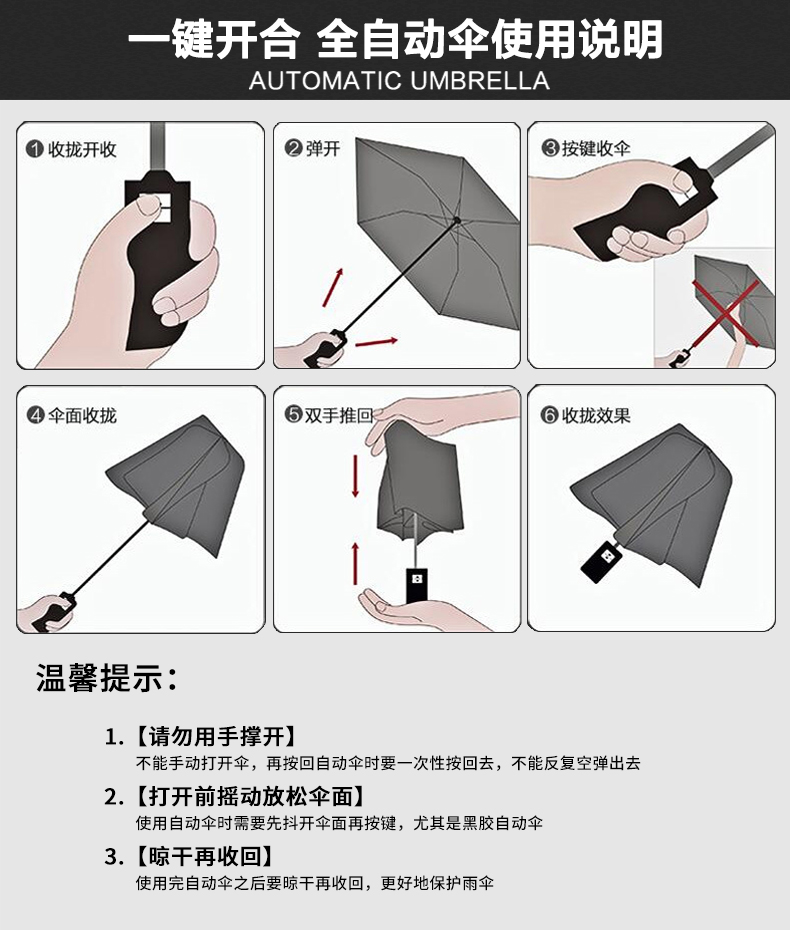 一键开合 全自动伞使用说明
AUTOMATIC UMBRELLA

❶收拢开收

❷弹开

❸按键收伞

❹伞面收拢

❺双手推回

❻收拢效果

温馨提示：

1.【请勿用手撑开】
不能手动打开伞，再按回自动伞时要一次性按回去，不能反复空弹出去

2.【打开前摇动放松伞面】
使用自动伞时需要先抖开伞面再按键，尤其是黑胶自动伞

3.【晾干再收回】
使用完自动伞之后要晾干再收回，更好地保护雨伞