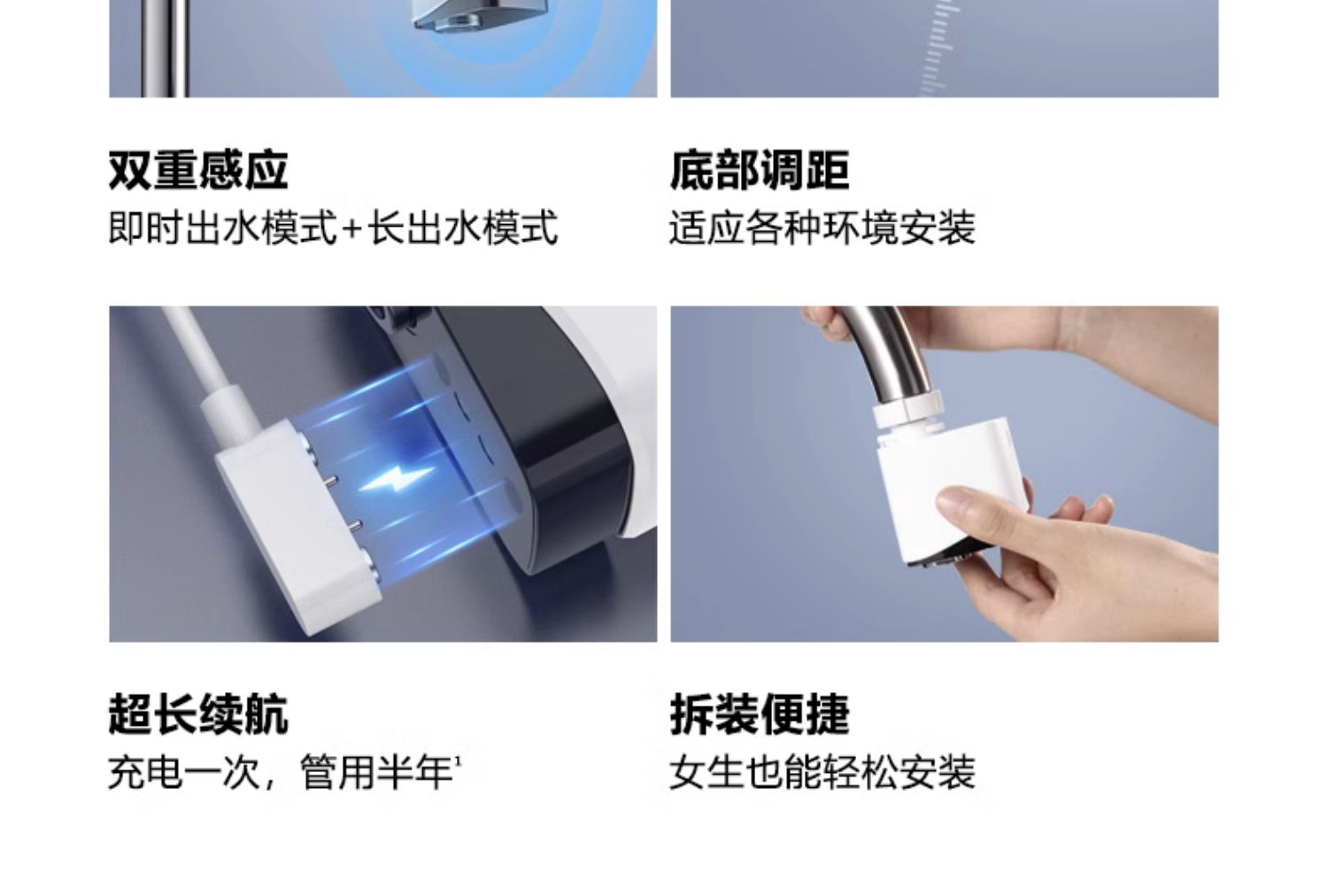 双重感应
即时出水模式+长出水模式

底部调距
适应各种环境安装

超长续航
充电一次，管用半年$^1$

拆装便捷
女生也能轻松安装