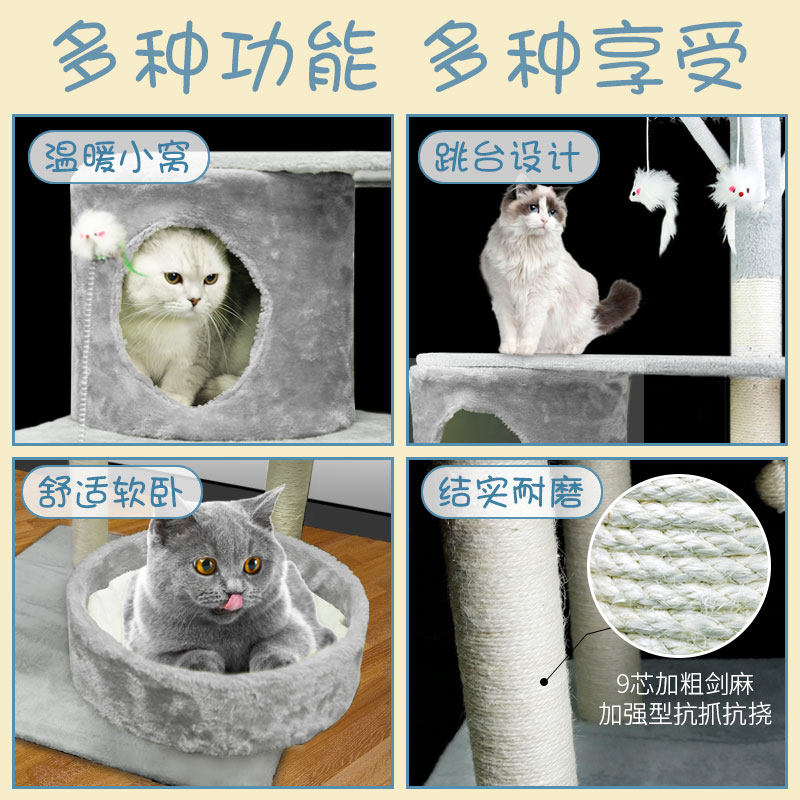 多种功能 多种享受

温暖小窝

跳台设计

舒适软卧

结实耐磨

9芯加粗剑麻
加强型抗抓抗挠