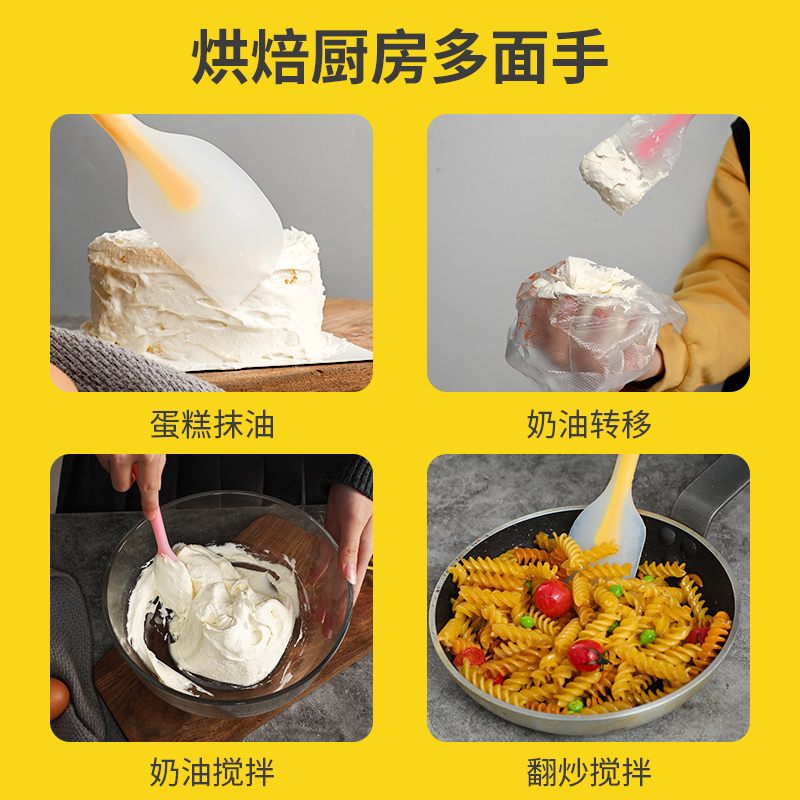 烘焙厨房多面手

蛋糕抹油

奶油转移

奶油搅拌

翻炒搅拌