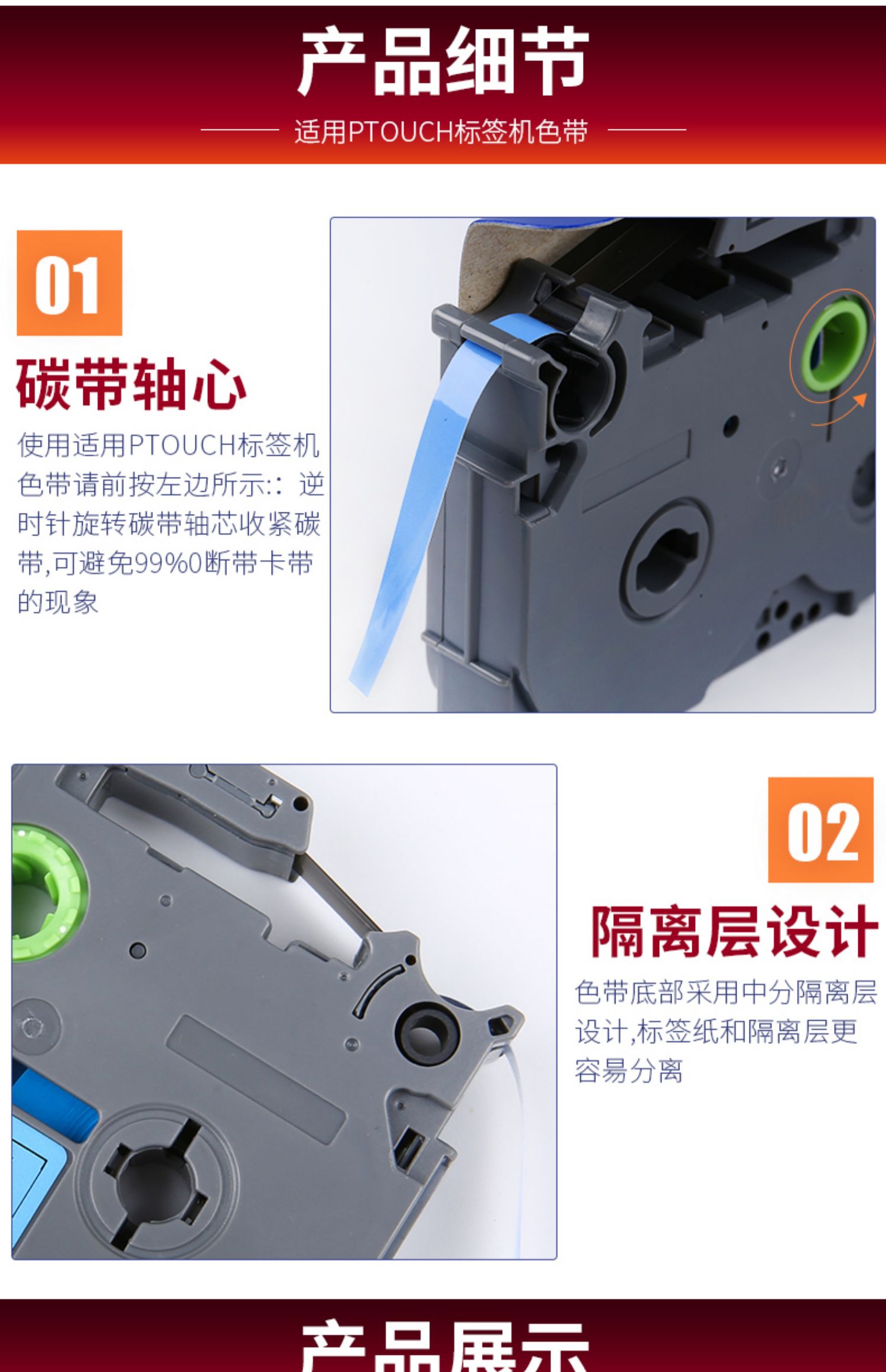 产品细节

适用PTOUCH标签机色带

01

碳带轴心

使用适用PTOUCH标签机色带请前按左边所示::逆时针旋转碳带轴芯收紧碳带,可避免99%0断带卡带的现象

02

隔离层设计

色带底部采用中分隔离层设计,标签纸和隔离层更容易分离

产品展示