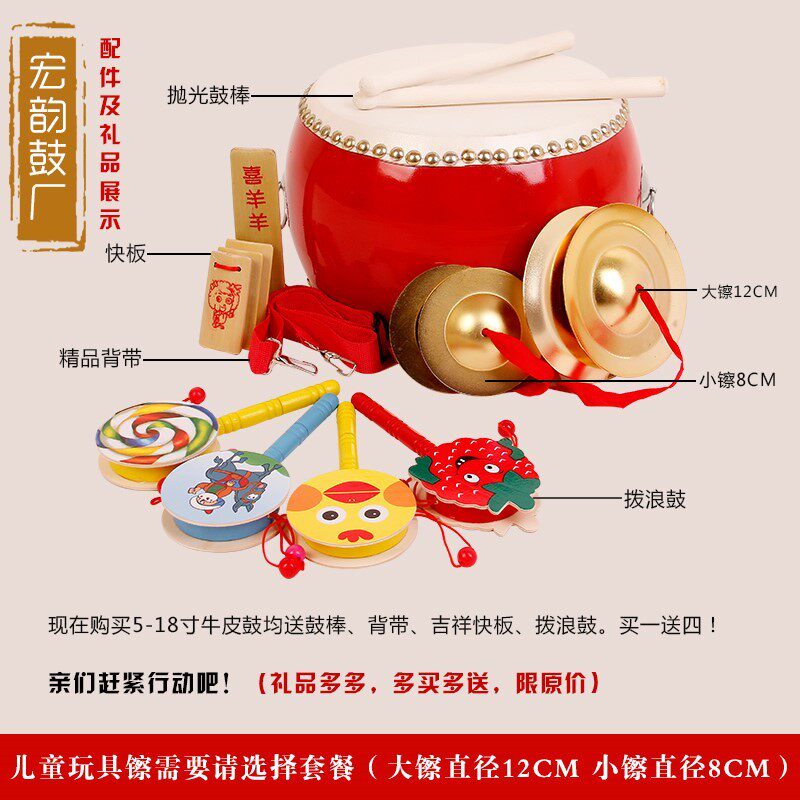 宏韵鼓厂

配件及礼品展示

抛光鼓棒

喜羊羊

快板

精品背带

大镲12CM

小镲8CM

拨浪鼓

现在购买5-18寸牛皮鼓均送鼓棒、背带、吉祥快板、拨浪鼓。买一送四！

亲们赶紧行动吧！（礼品多多，多买多送，限原价）

儿童玩具镲需要请选择套餐（大镲直径12CM 小镲直径8CM）