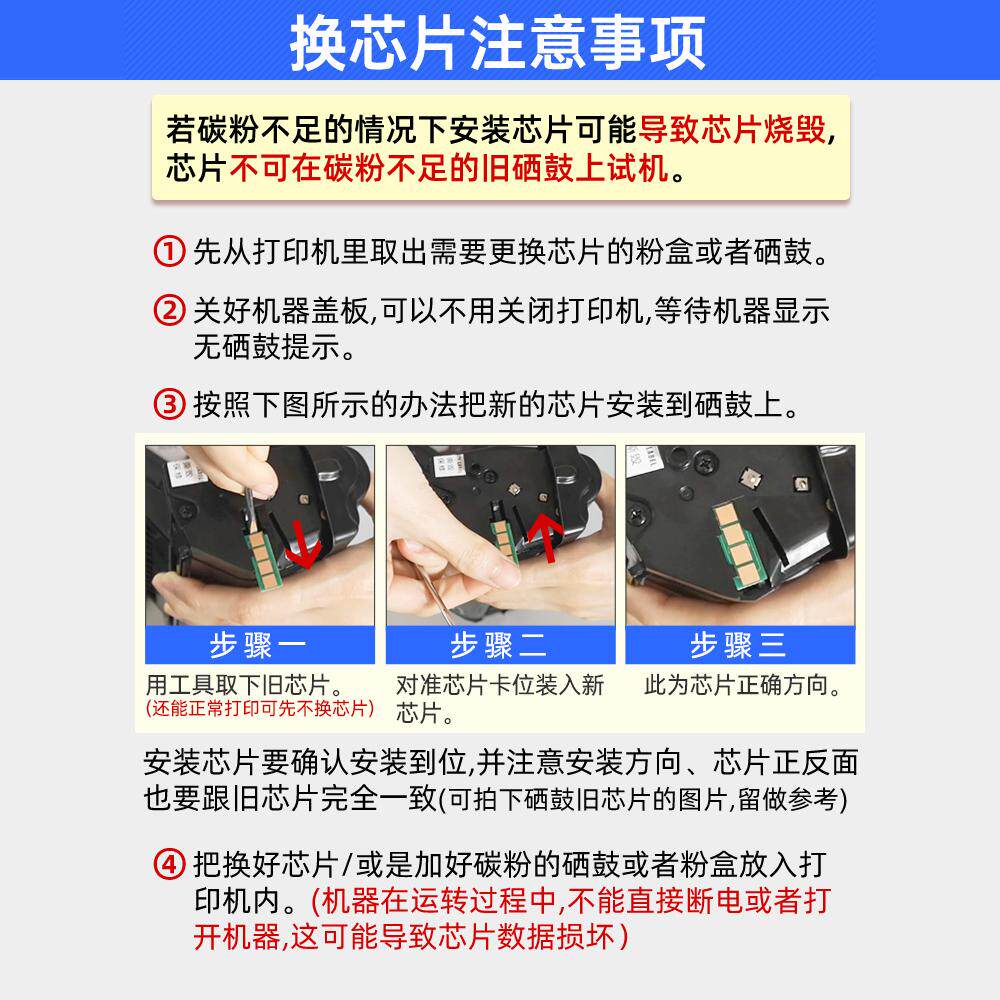 换芯片注意事项

若碳粉不足的情况下安装芯片可能导致芯片烧毁,芯片不可在碳粉不足的旧硒鼓上试机。

① 先从打印机里取出需要更换芯片的粉盒或者硒鼓。

② 关好机器盖板,可以不用关闭打印机,等待机器显示无硒鼓提示。

③ 按照下图所示的办法把新的芯片安装到硒鼓上。

步骤一
用工具取下旧芯片。
(还能正常打印可先不换芯片)

步骤二
对准芯片卡位装入新芯片。

步骤三
此为芯片正确方向。

安装芯片要确认安装到位,并注意安装方向、芯片正反面也要跟旧芯片完全一致(可拍下硒鼓旧芯片的图片,留做参考)

④ 把换好芯片/或是加好碳粉的硒鼓或者粉盒放入打印机内。(机器在运转过程中,不能直接断电或者打开机器,这可能导致芯片数据损坏)