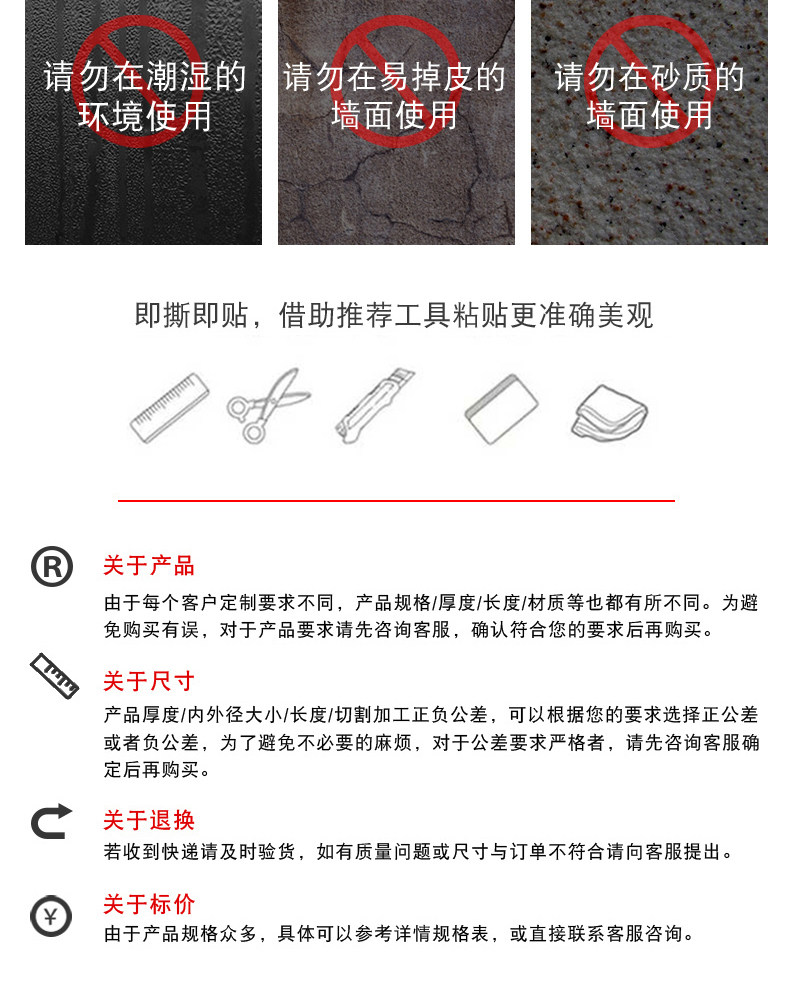 请勿在潮湿的环境使用

请勿在易掉皮的墙面使用

请勿在砂质的墙面使用

即撕即贴，借助推荐工具粘贴更准确美观

®

关于产品

由于每个客户定制要求不同，产品规格/厚度/长度/材质等也都有所不同。为避免购买有误，对于产品要求请先咨询客服，确认符合您的要求后再购买。

关于尺寸

产品厚度/内外径大小/长度/切割加工正负公差，可以根据您的要求选择正公差或者负公差，为了避免不必要的麻烦，对于公差要求严格者，请先咨询客服确定后再购买。

关于退换

若收到快递请及时验货，如有质量问题或尺寸与订单不符合请向客服提出。

¥

关于标价

由于产品规格众多，具体可以参考详情规格表，或直接联系客服咨询。