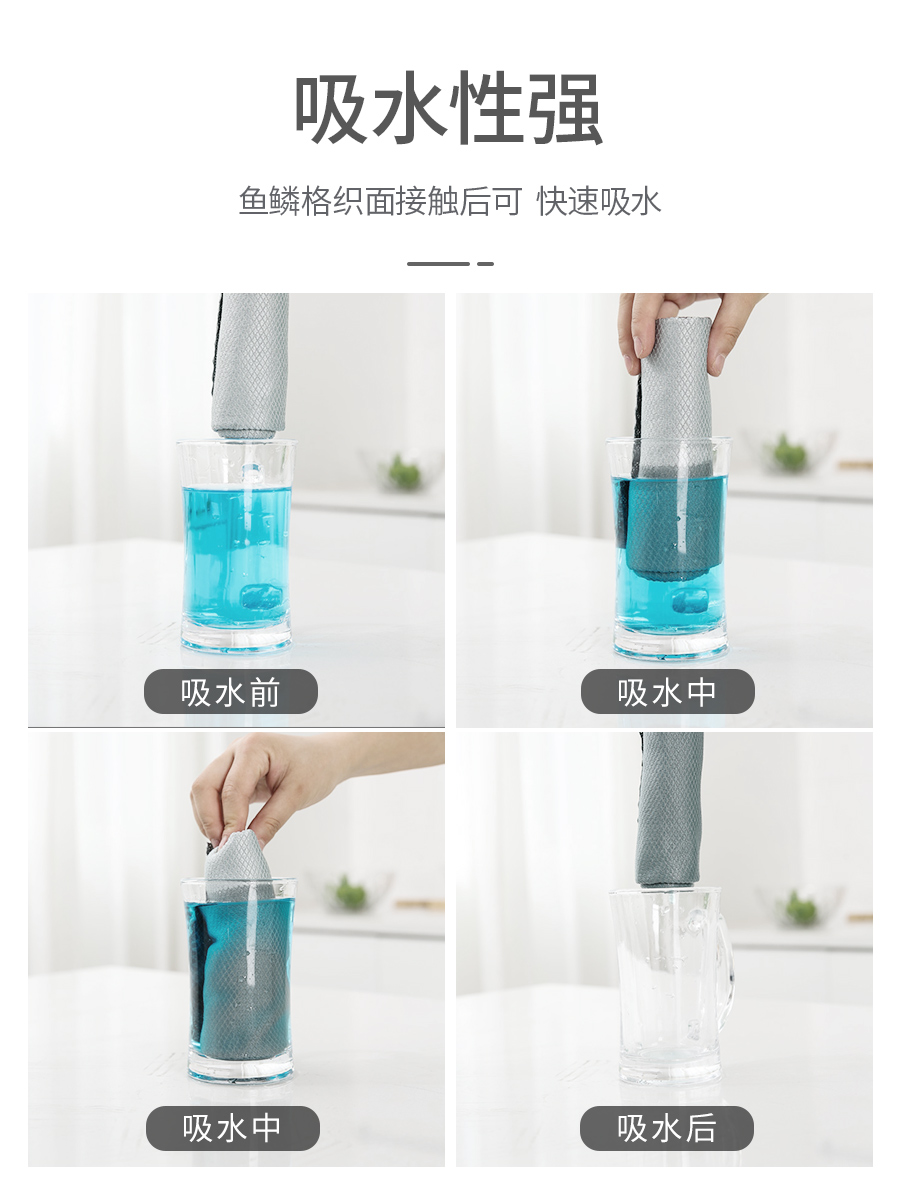 吸水性强

鱼鳞格织面接触后可 快速吸水

吸水前

吸水中

吸水中

吸水后