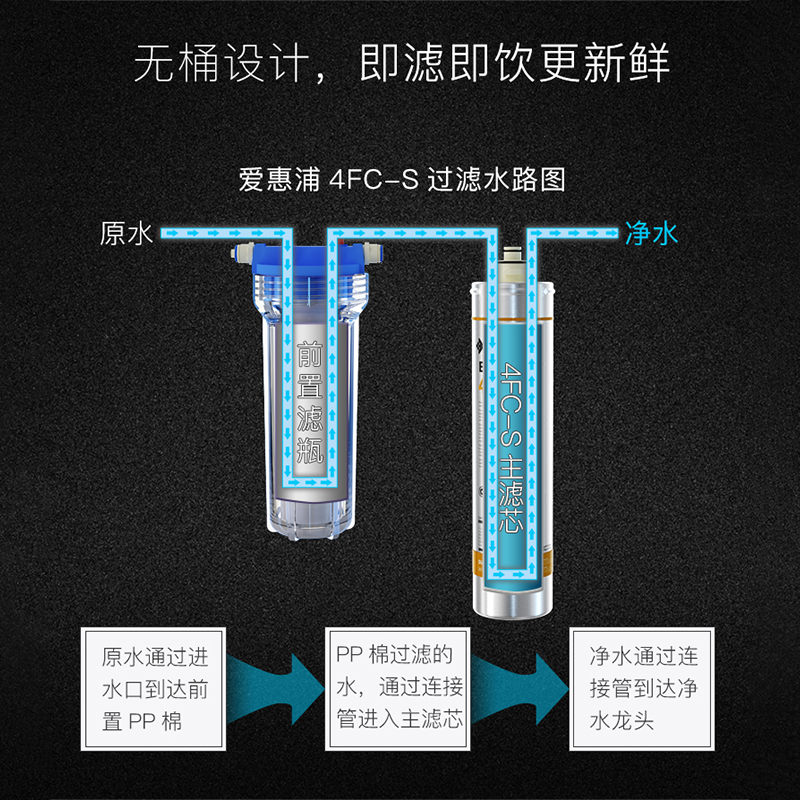 无桶设计，即滤即饮更新鲜

爱惠浦 4FC-S 过滤水路图

原水

净水

前置滤瓶

4FC-S 主滤芯

原水通过进水口到达前置 PP 棉

PP 棉过滤的水，通过连接管进入主滤芯

净水通过连接管到达净水龙头