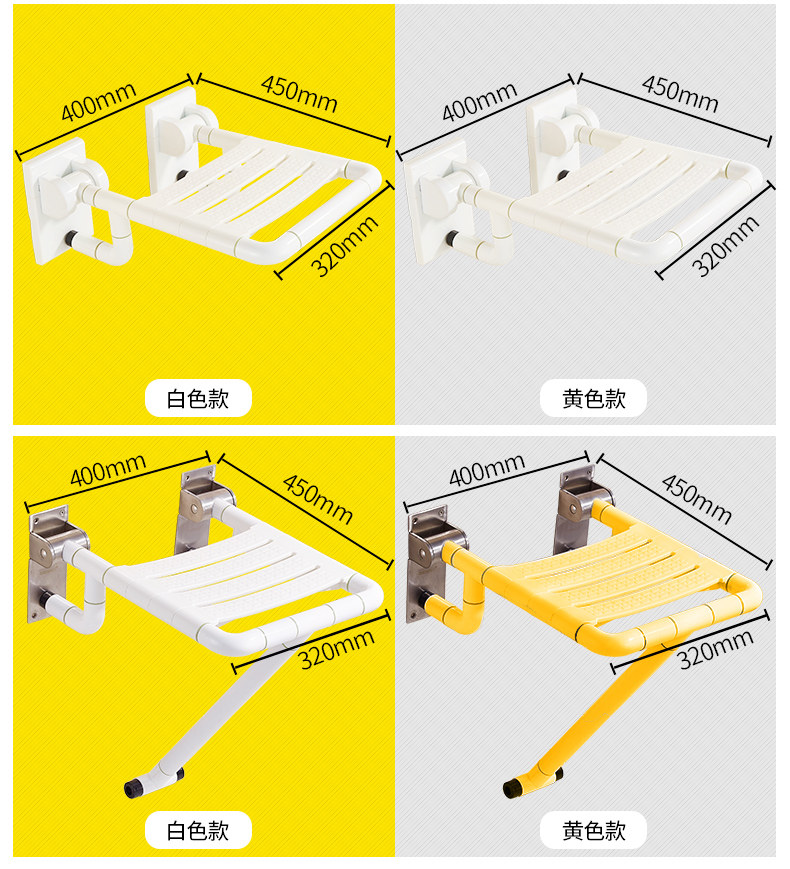 400mm
450mm
320mm
白色款

400mm
450mm
320mm
黄色款

400mm
450mm
320mm
白色款

400mm
450mm
320mm
黄色款