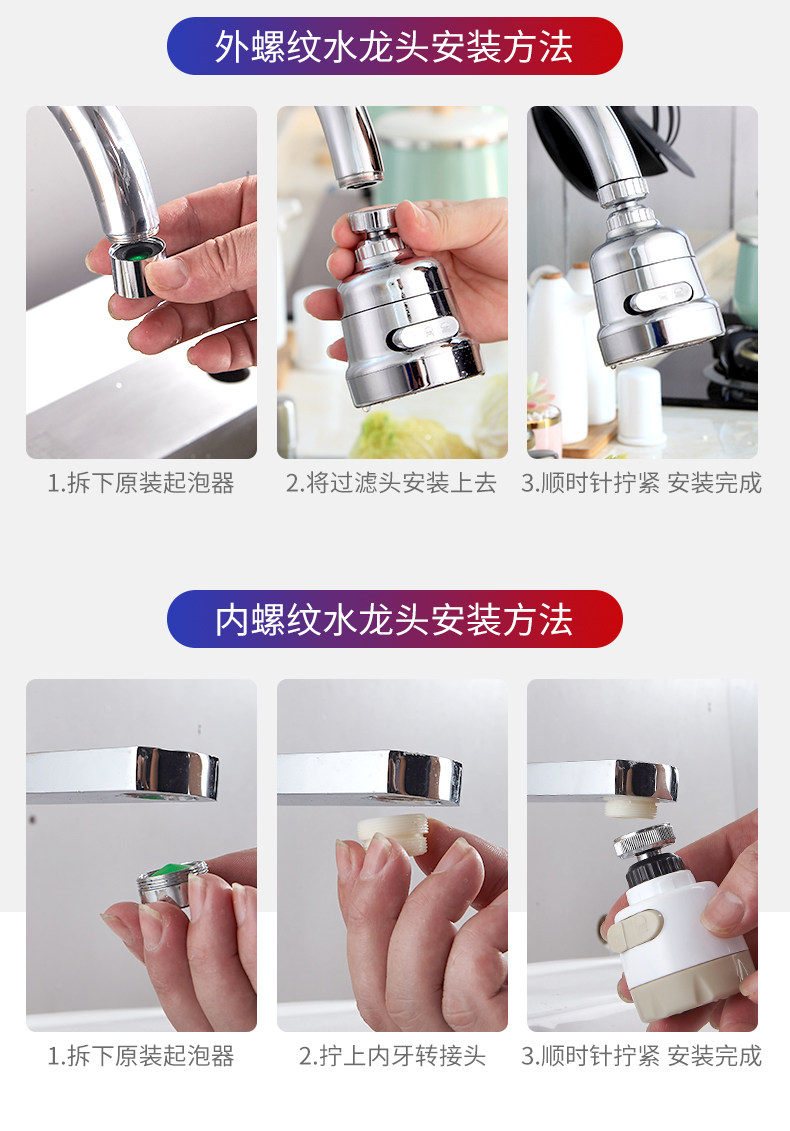 外螺纹水龙头安装方法

1.拆下原装起泡器

2.将过滤头安装上去

3.顺时针拧紧 安装完成

内螺纹水龙头安装方法

1.拆下原装起泡器

2.拧上内牙转接头

3.顺时针拧紧 安装完成