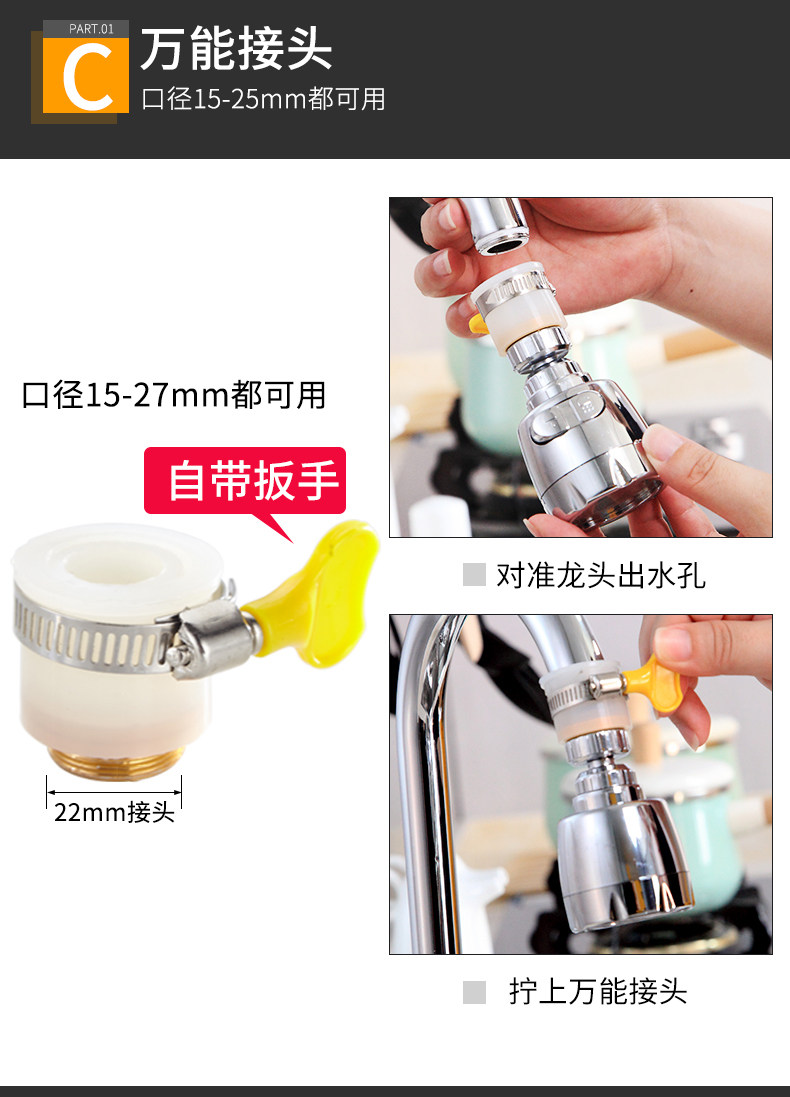 PART.01
C
万能接头
口径15-25mm都可用

口径15-27mm都可用
自带扳手
22mm接头

对准龙头出水孔

拧上万能接头