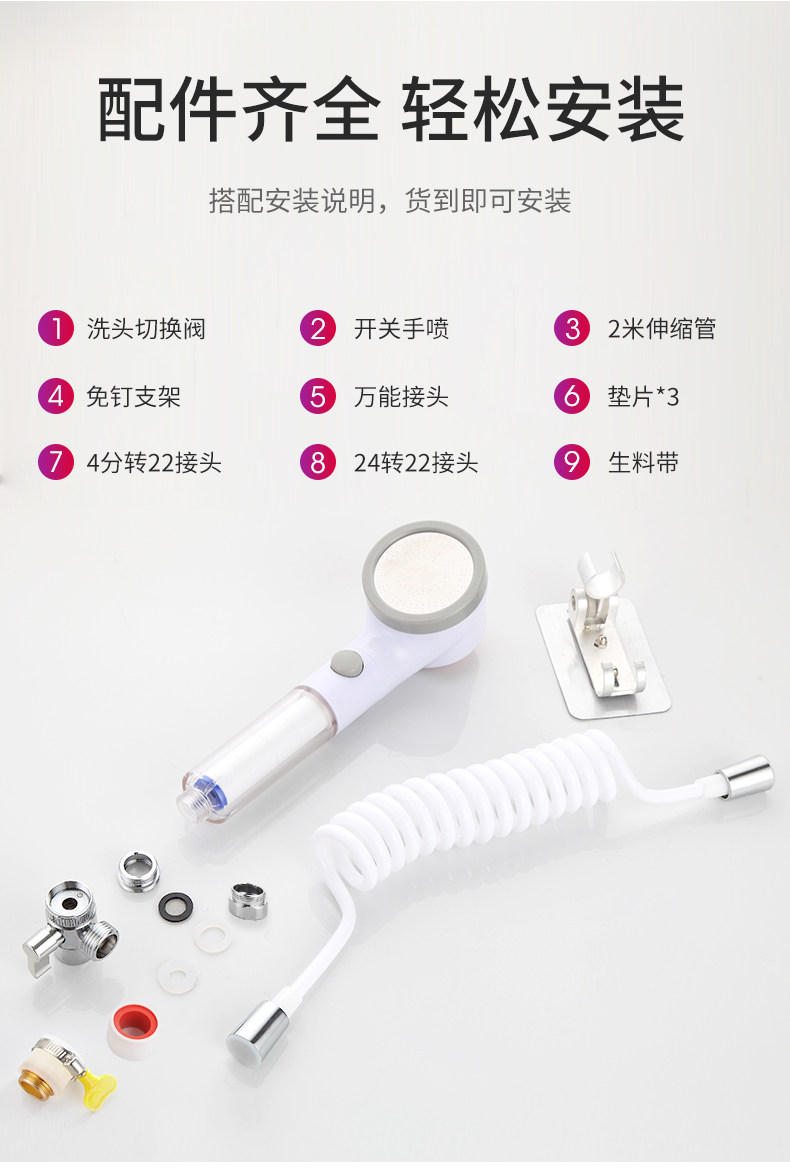 配件齐全 轻松安装

搭配安装说明，货到即可安装

1 洗头切换阀

2 开关手喷

3 2米伸缩管

4 免钉支架

5 万能接头

6 垫片*3

7 4分转22接头

8 24转22接头

9 生料带