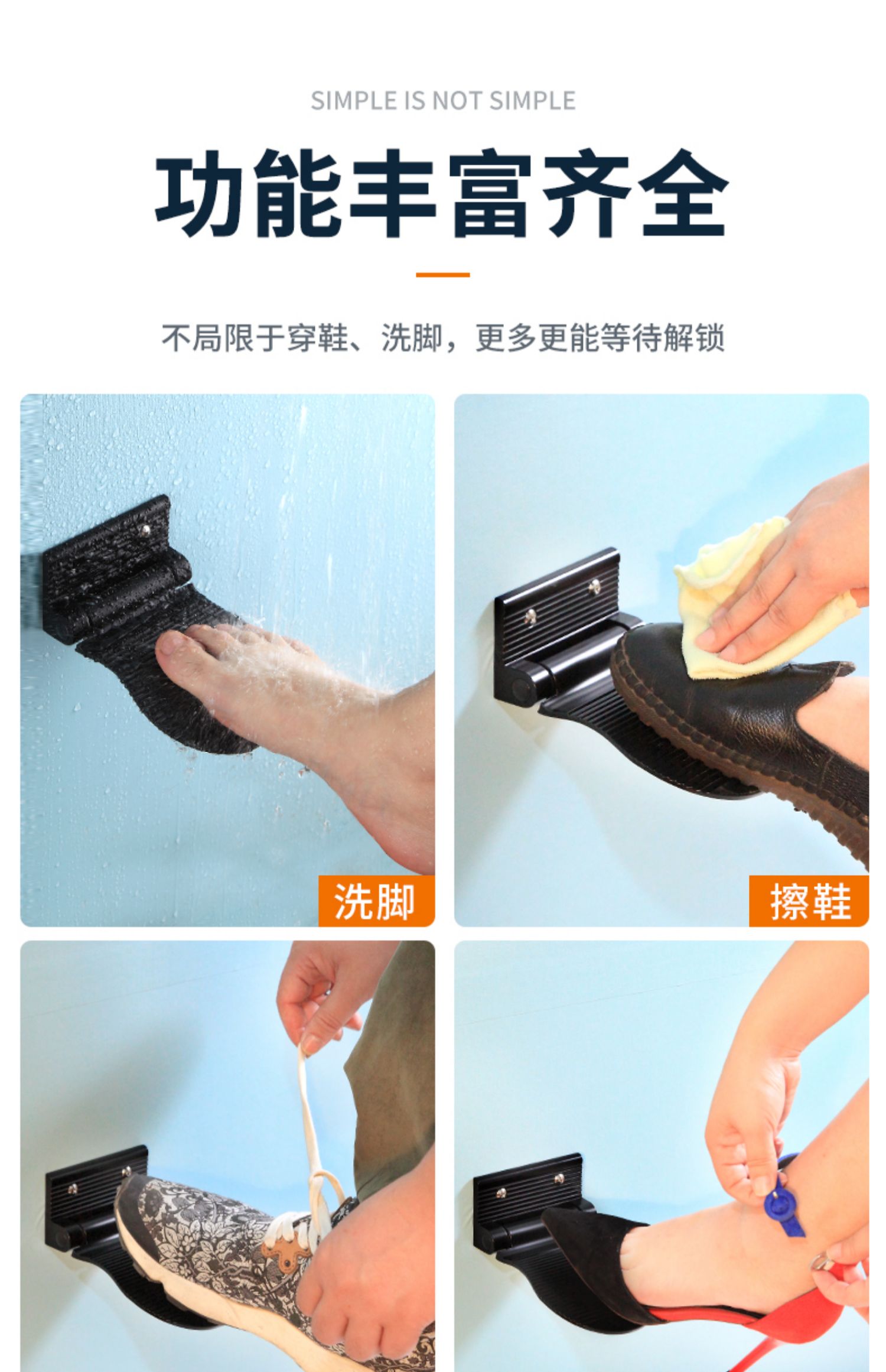 SIMPLE IS NOT SIMPLE

功能丰富齐全

不局限于穿鞋、洗脚，更多更能等待解锁

洗脚

擦鞋