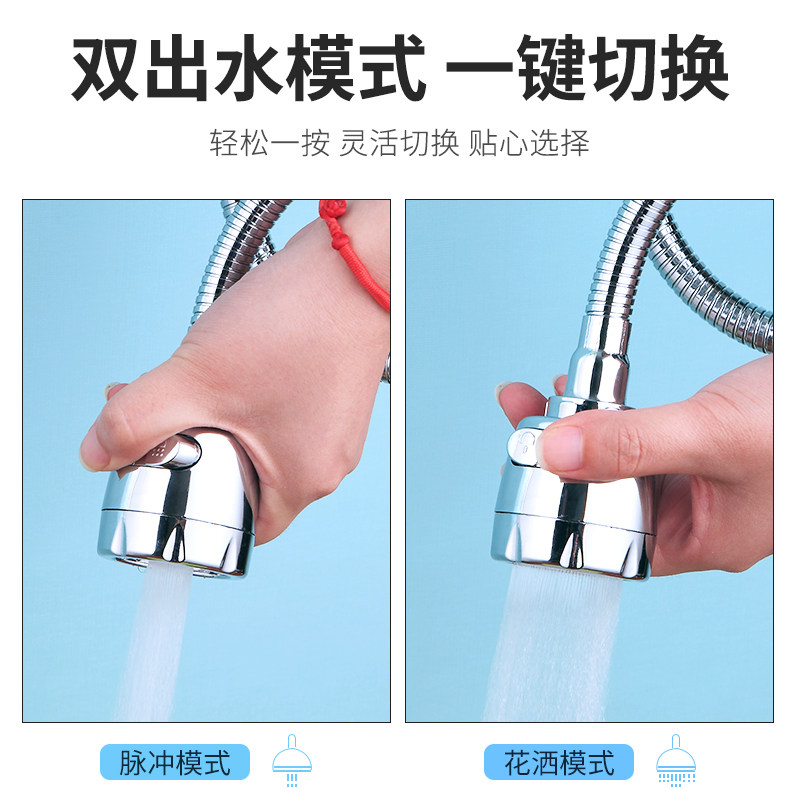 双出水模式 一键切换

轻松一按 灵活切换 贴心选择

脉冲模式

花洒模式