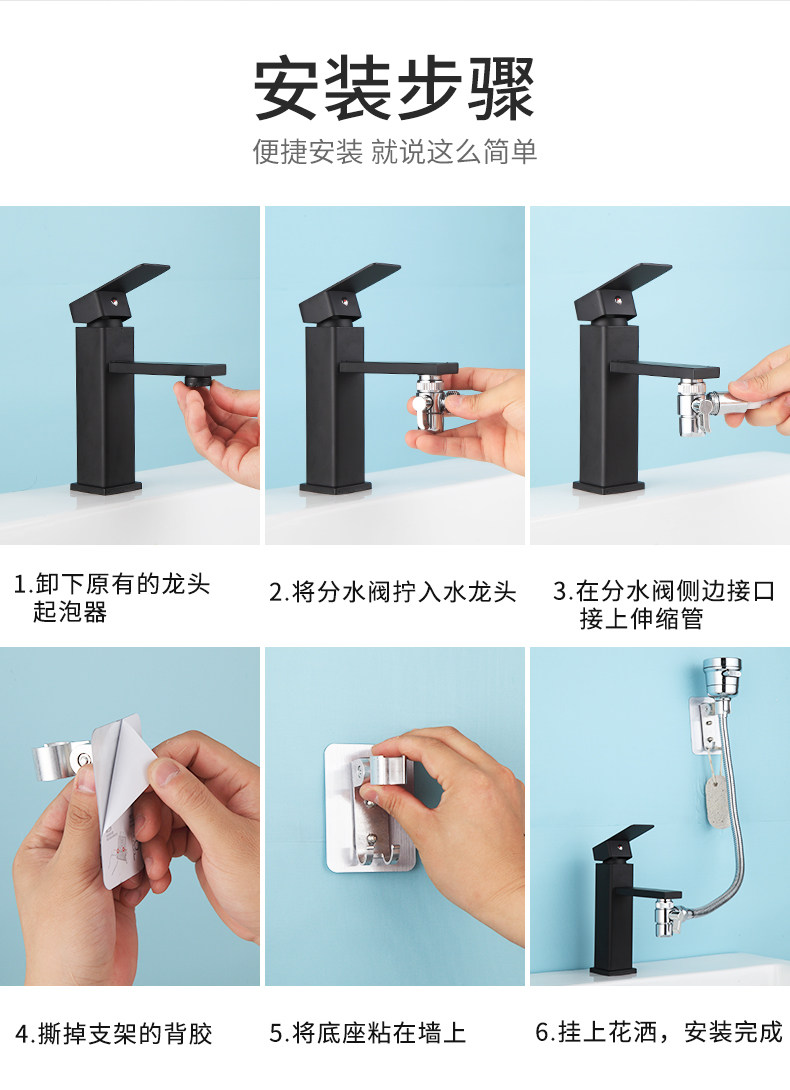 安装步骤

便捷安装 就说这么简单

1.卸下原有的龙头起泡器

2.将分水阀拧入水龙头

3.在分水阀侧边接口接上伸缩管

4.撕掉支架的背胶

5.将底座粘在墙上

6.挂上花洒，安装完成