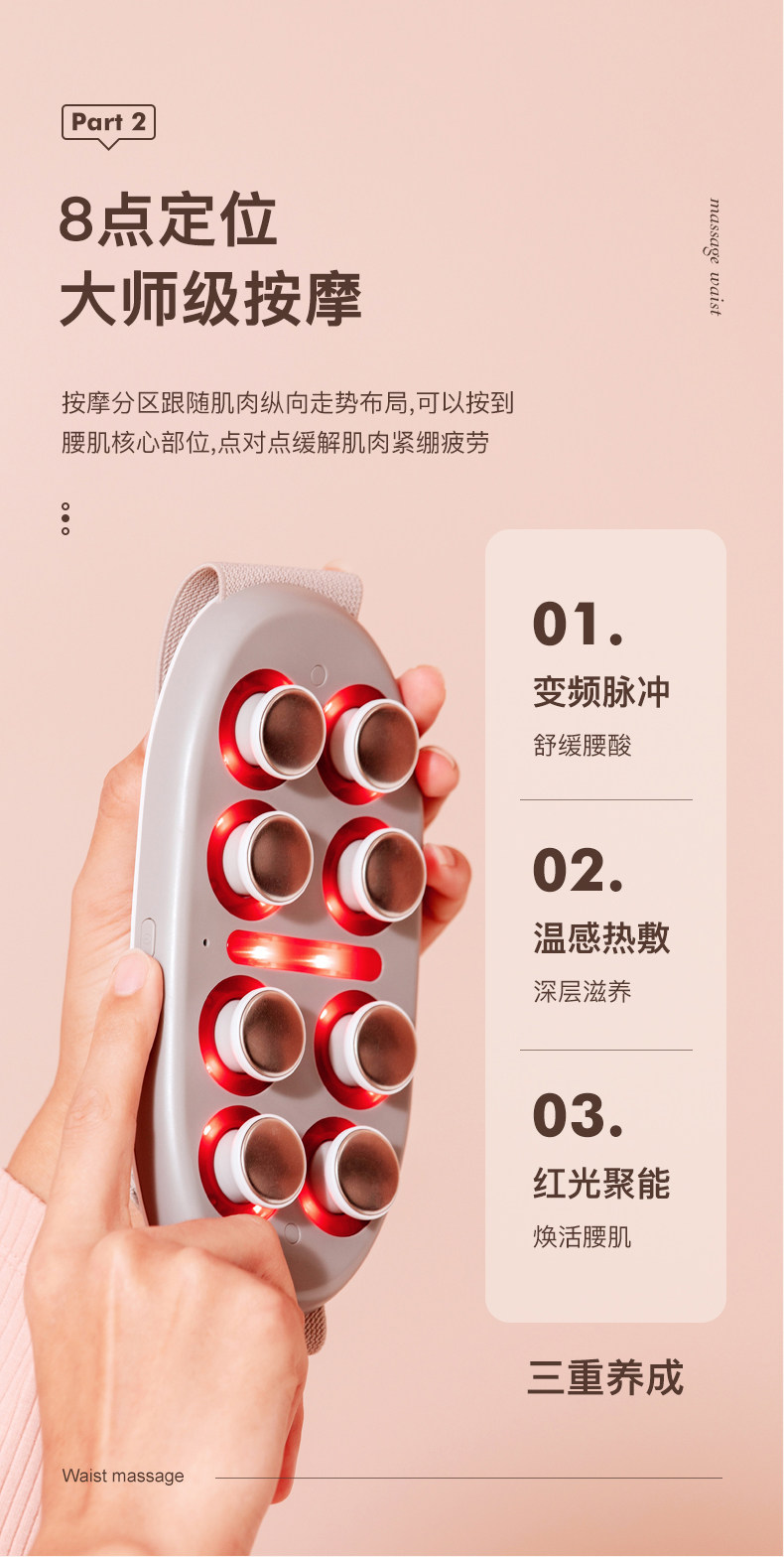 Part 2

8点定位
大师级按摩

massage waist

按摩分区跟随肌肉纵向走势布局,可以按到腰肌核心部位,点对点缓解肌肉紧绷疲劳

01.
变频脉冲
舒缓腰酸

02.
温感热敷
深层滋养

03.
红光聚能
焕活腰肌

三重养成

Waist massage