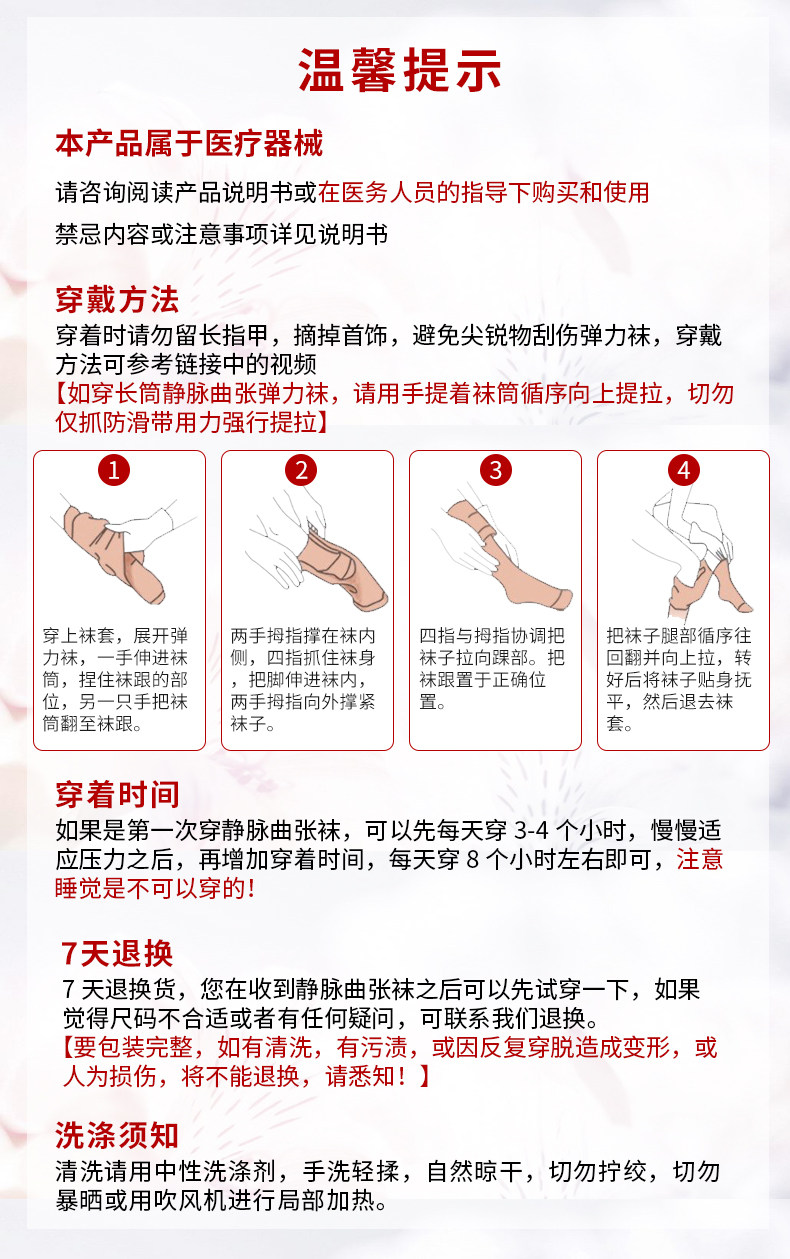 温馨提示

本产品属于医疗器械

请咨询阅读产品说明书或在医务人员的指导下购买和使用

禁忌内容或注意事项详见说明书

穿戴方法

穿着时请勿留长指甲，摘掉首饰，避免尖锐物刮伤弹力袜，穿戴方法可参考链接中的视频

【如穿长筒静脉曲张弹力袜，请用手提着袜筒循序向上提拉，切勿仅抓防滑带用力强行提拉】

1

穿上袜套，展开弹力袜，一手伸进袜筒，捏住袜跟的部位，另一只手把袜筒翻至袜跟。

2

两手拇指撑在袜内侧，四指抓住袜身，把脚伸进袜内，两手拇指向外撑紧袜子。

3

四指与拇指协调把袜子拉向踝部。把袜跟置于正确位置。

4

把袜子腿部循序往回翻并向上拉，转好后将袜子贴身抚平，然后退去袜套。

穿着时间

如果是第一次穿静脉曲张袜，可以先每天穿3-4个小时，慢慢适应压力之后，再增加穿着时间，每天穿8个小时左右即可，注意睡觉是不可以穿的！

7天退换

7天退换货，您在收到静脉曲张袜之后可以先试穿一下，如果觉得尺码不合适或者有任何疑问，可联系我们退换。

【要包装完整，如有清洗，有污渍，或因反复穿脱造成变形，或人为损伤，将不能退换，请悉知！】

洗涤须知

清洗请用中性洗涤剂，手洗轻揉，自然晾干，切勿拧绞，切勿暴晒或用吹风机进行局部加热。