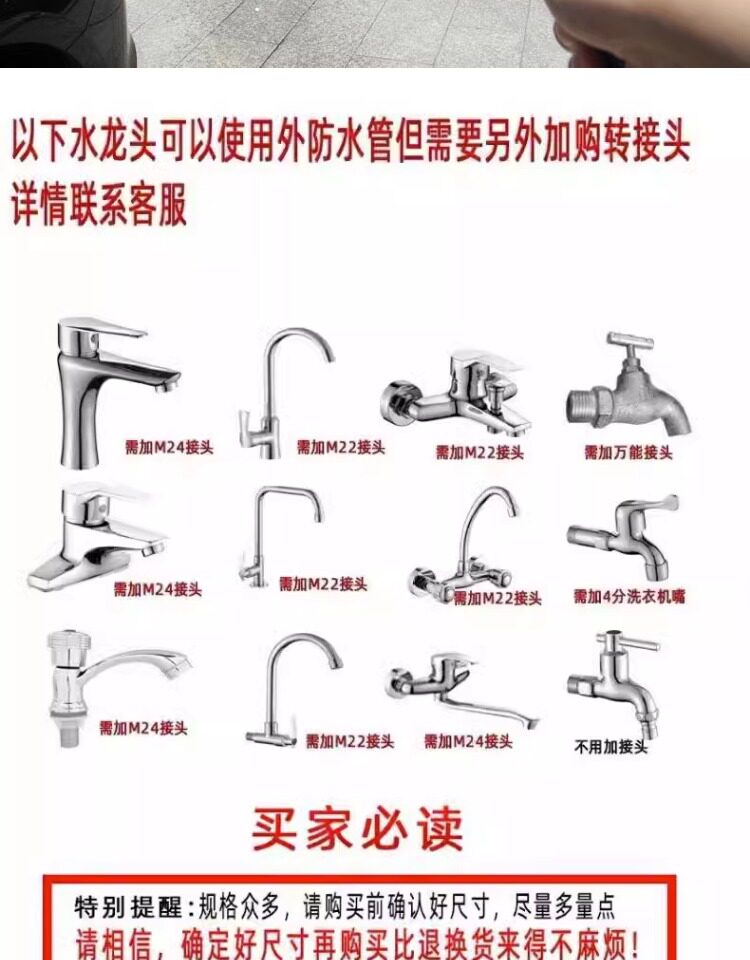 以下水龙头可以使用外防水管但需要另外加购转接头
详情联系客服

需加M24接头

需加M22接头

需加M22接头

需加万能接头

需加M24接头

需加M22接头

需加M22接头

需加4分洗衣机嘴

需加M24接头

需加M22接头

需加M24接头

不用加接头

买家必读

特别提醒：规格众多，请购买前确认好尺寸，尽量多量点
请相信，确定好尺寸再购买比退换货来得不麻烦！