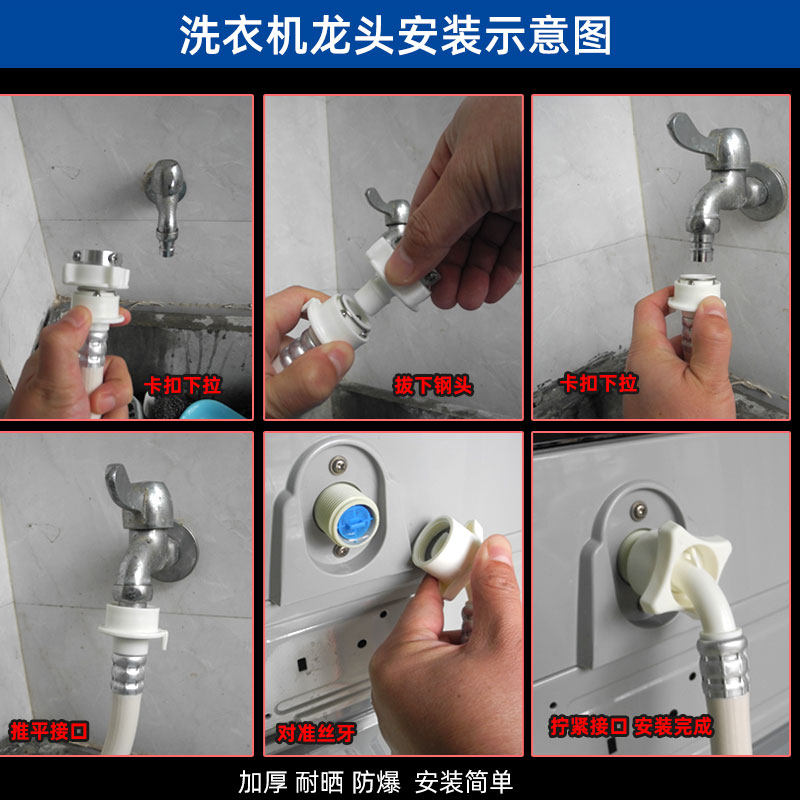 洗衣机龙头安装示意图

卡扣下拉

拔下钢头

卡扣下拉

推平接口

对准丝牙

拧紧接口 安装完成

加厚 耐晒 防爆 安装简单