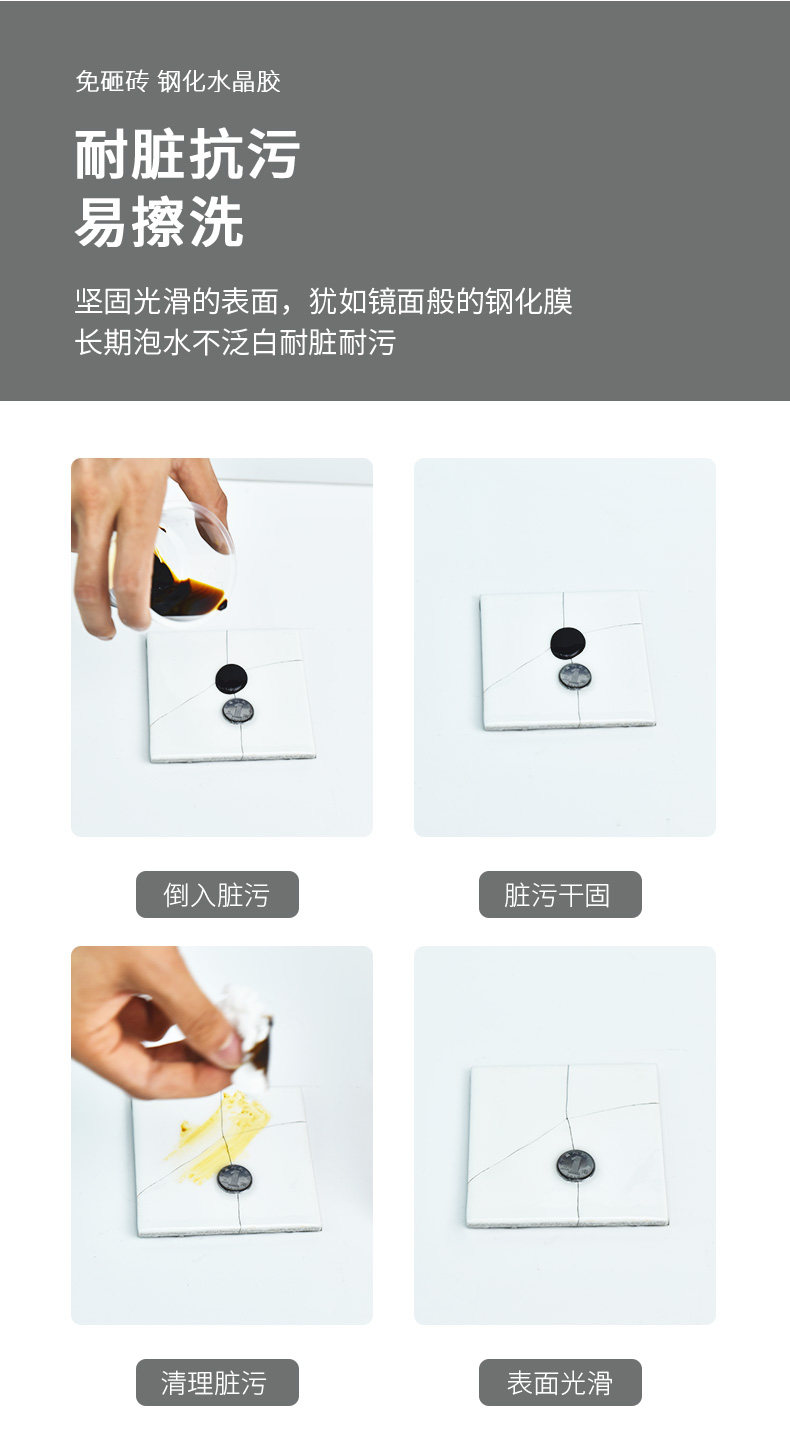 免砸砖 钢化水晶胶

耐脏抗污
易擦洗

坚固光滑的表面，犹如镜面般的钢化膜
长期泡水不泛白耐脏耐污

倒入脏污

脏污干固

清理脏污

表面光滑