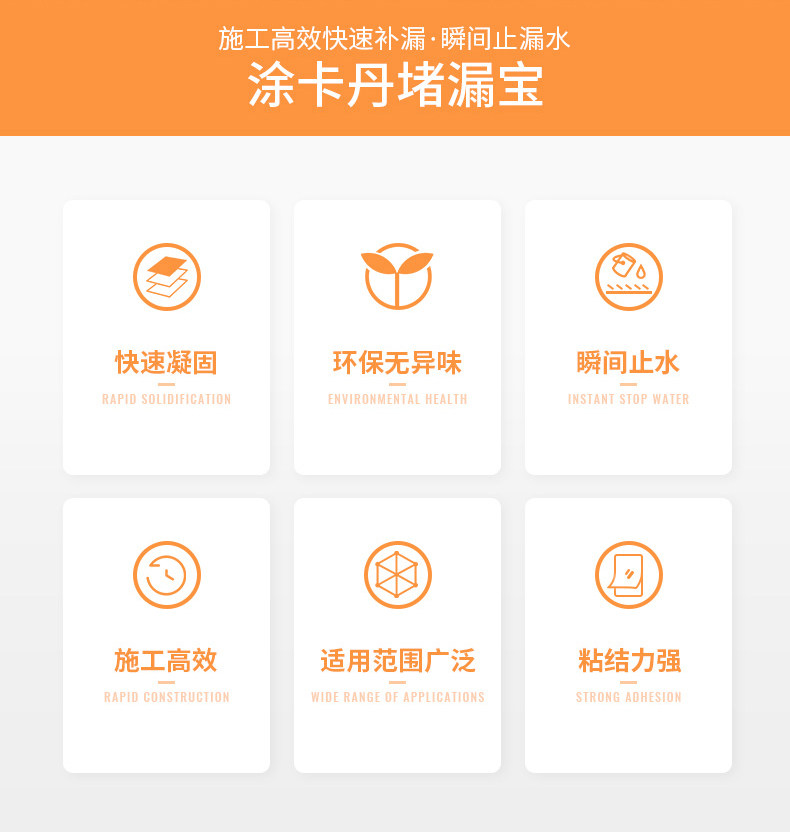 施工高效快速补漏·瞬间止漏水

涂卡丹堵漏宝

快速凝固

RAPID SOLIDIFICATION

环保无异味

ENVIRONMENTAL HEALTH

瞬间止水

INSTANT STOP WATER

施工高效

RAPID CONSTRUCTION

适用范围广泛

WIDE RANGE OF APPLICATIONS

粘结力强

STRONG ADHESION