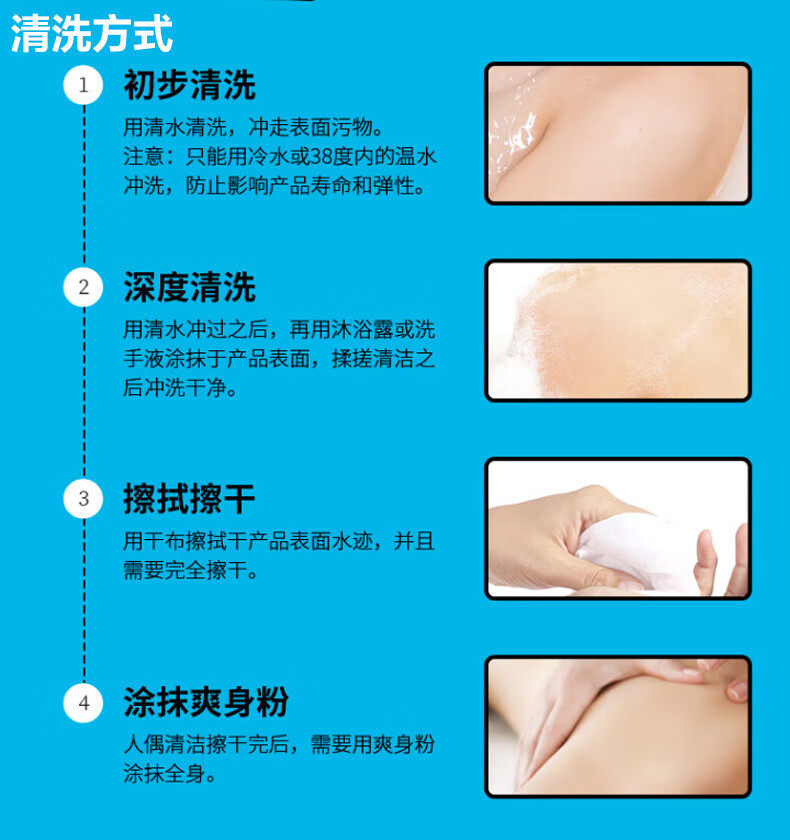 清洗方式

1 初步清洗

用清水清洗，冲走表面污物。
注意：只能用冷水或38度内的温水冲洗，防止影响产品寿命和弹性。

2 深度清洗

用清水冲过之后，再用沐浴露或洗手液涂抹于产品表面，揉搓清洁之后冲洗干净。

3 擦拭擦干

用干布擦拭干产品表面水迹，并且需要完全擦干。

4 涂抹爽身粉

人偶清洁擦干完后，需要用爽身粉涂抹全身。