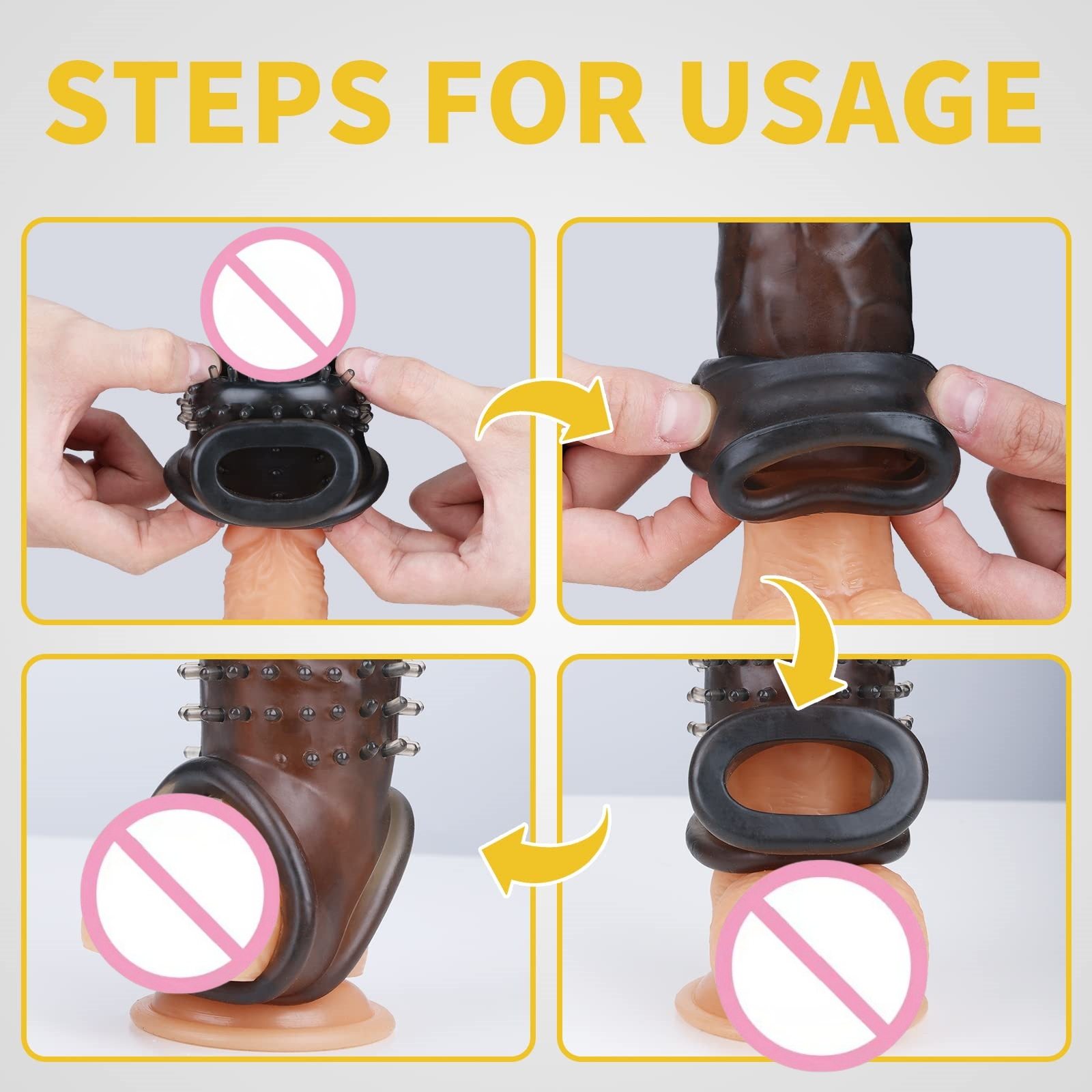 STEPS FOR USAGE