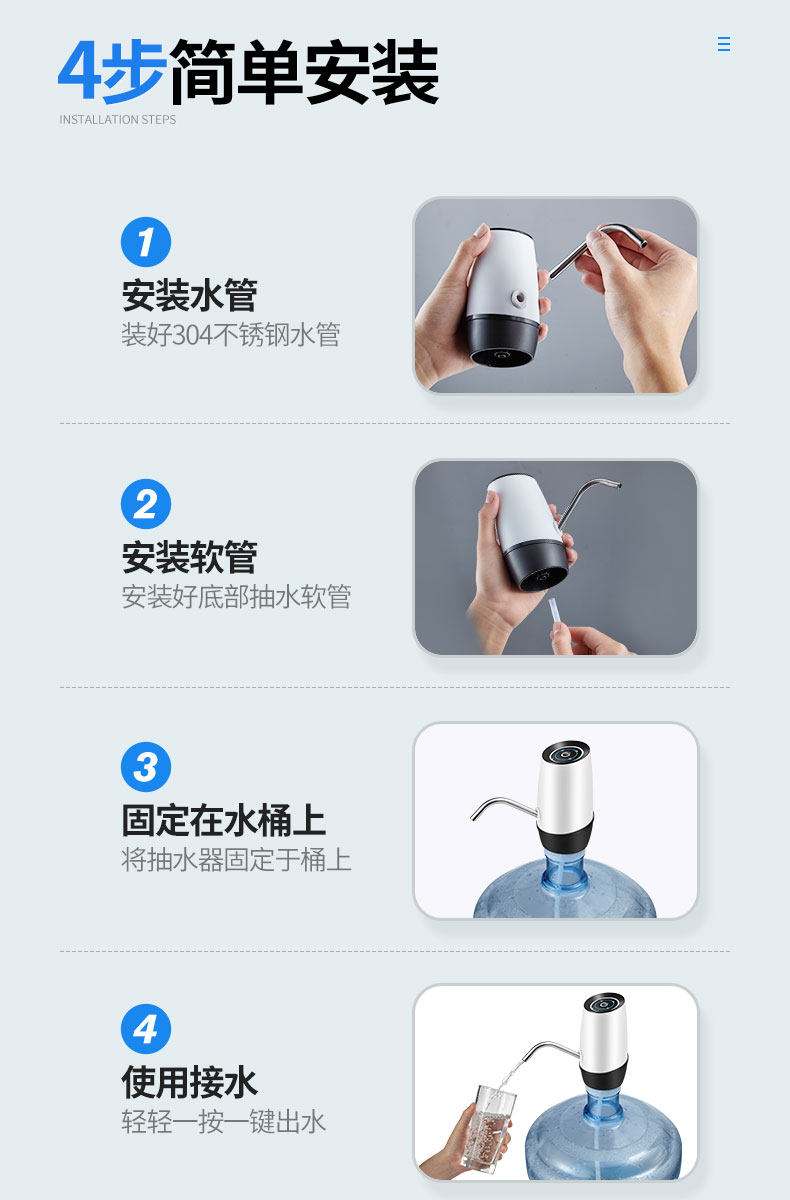 4步简单安装
INSTALLATION STEPS

1
安装水管
装好304不锈钢水管

2
安装软管
安装好底部抽水软管

3
固定在水桶上
将抽水器固定于桶上

4
使用接水
轻轻一按一键出水