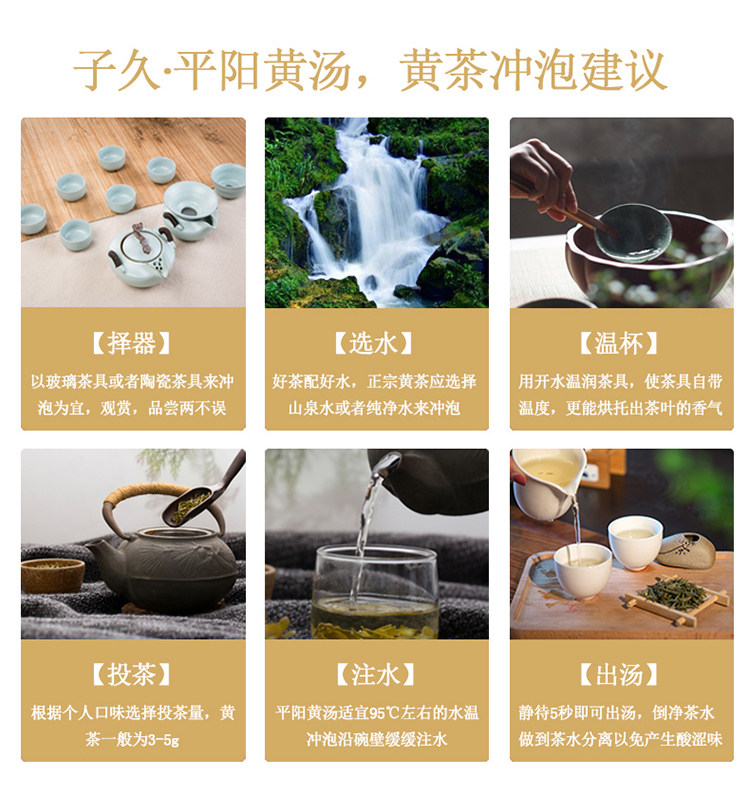 子久·平阳黄汤，黄茶冲泡建议

【择器】
以玻璃茶具或者陶瓷茶具来冲泡为宜，观赏，品尝两不误

【选水】
好茶配好水，正宗黄茶应选择山泉水或者纯净水来冲泡

【温杯】
用开水温润茶具，使茶具自带温度，更能烘托出茶叶的香气

【投茶】
根据个人口味选择投茶量，黄茶一般为3-5g

【注水】
平阳黄汤适宜95℃左右的水温冲泡沿碗壁缓缓注水

【出汤】
静待5秒即可出汤，倒净茶水做到茶水分离以免产生酸涩味