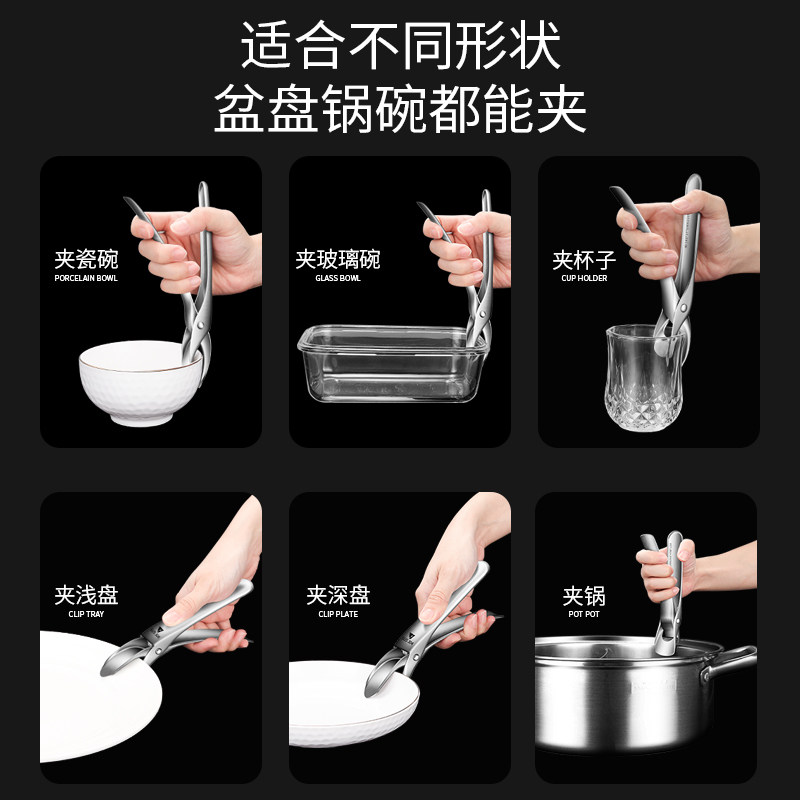 适合不同形状
盆盘锅碗都能夹

夹瓷碗
PORCELAIN BOWL

夹玻璃碗
GLASS BOWL

夹杯子
CUP HOLDER

夹浅盘
CLIP TRAY

夹深盘
CLIP PLATE

夹锅
POT POT