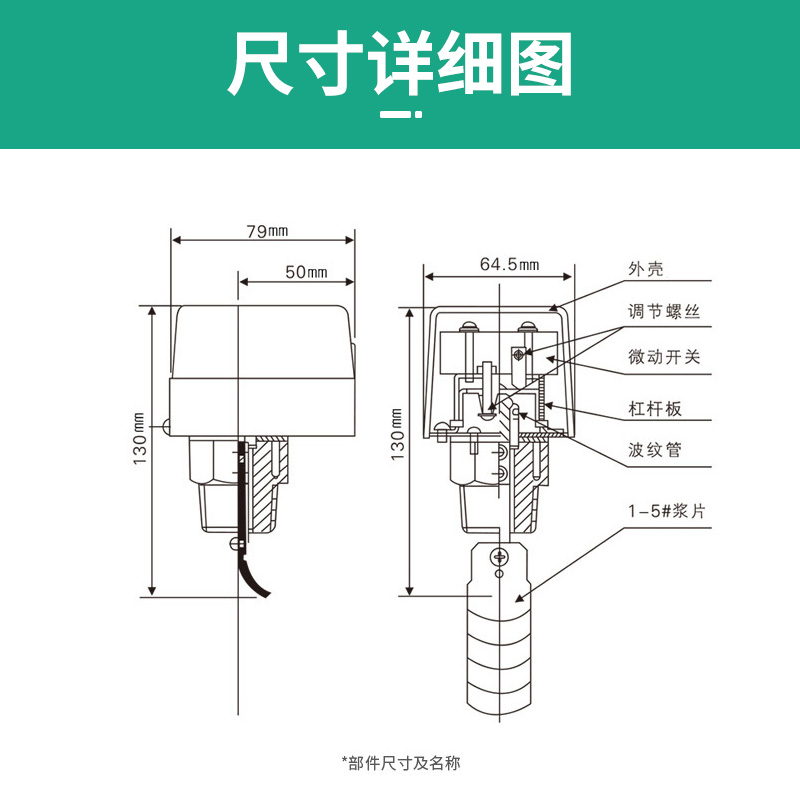 尺寸详细图

79mm

50mm

130mm

64.5mm

130mm

外壳

调节螺丝

微动开关

杠杆板

波纹管

1-5#浆片

*部件尺寸及名称