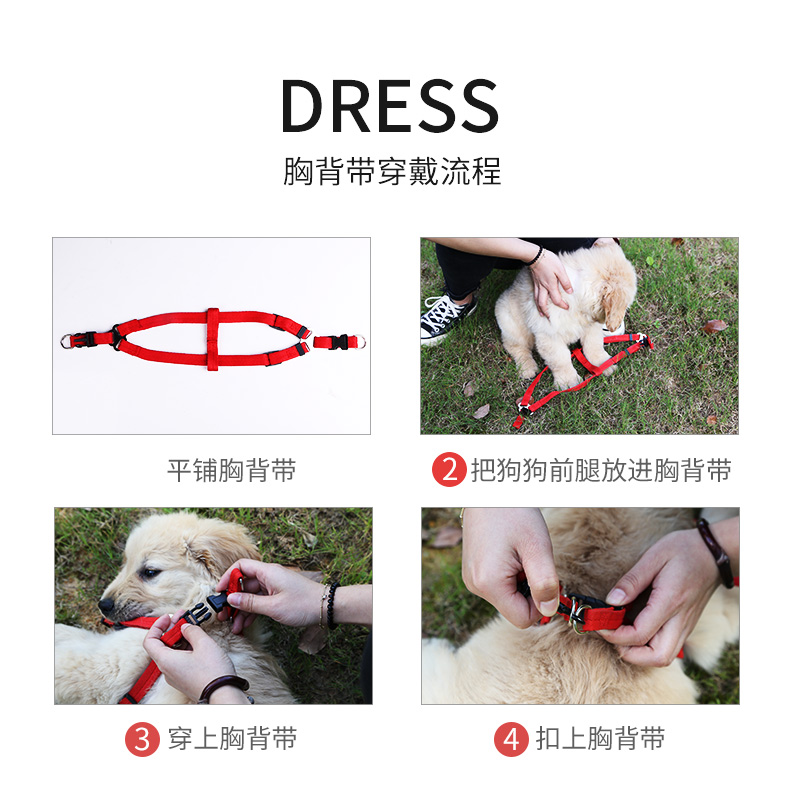 DRESS

胸背带穿戴流程

平铺胸背带

2 把狗狗前腿放进胸背带

3 穿上胸背带

4 扣上胸背带