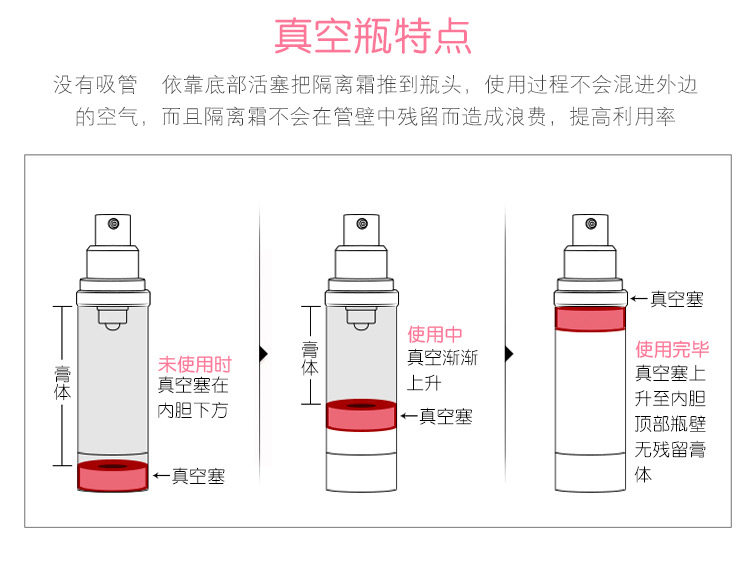 真空瓶特点

没有吸管　依靠底部活塞把隔离霜推到瓶头，使用过程不会混进外边的空气，而且隔离霜不会在管壁中残留而造成浪费，提高利用率

膏体

未使用时
真空塞在内胆下方

←真空塞

膏体

使用中
真空渐渐上升

←真空塞

←真空塞

使用完毕
真空塞上升至内胆顶部瓶壁无残留膏体