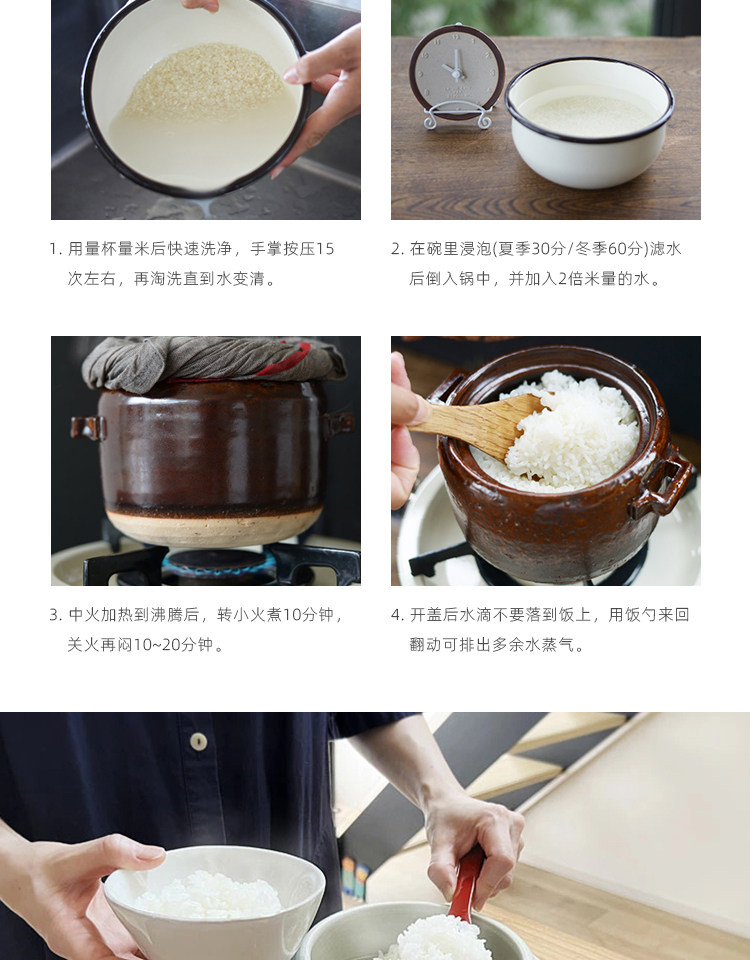 1. 用量杯量米后快速洗净，手掌按压15次左右，再淘洗直到水变清。

2. 在碗里浸泡(夏季30分/冬季60分)滤水后倒入锅中，并加入2倍米量的水。

3. 中火加热到沸腾后，转小火煮10分钟，关火再闷10~20分钟。

4. 开盖后水滴不要落到饭上，用饭勺来回翻动可排出多余水蒸气。