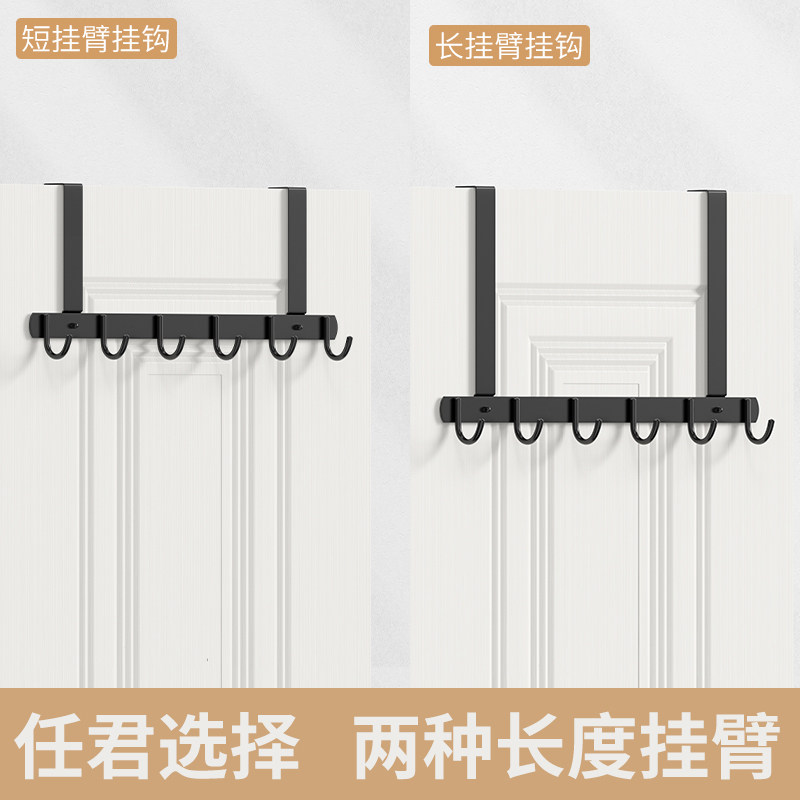 短挂臂挂钩

长挂臂挂钩

任君选择 两种长度挂臂