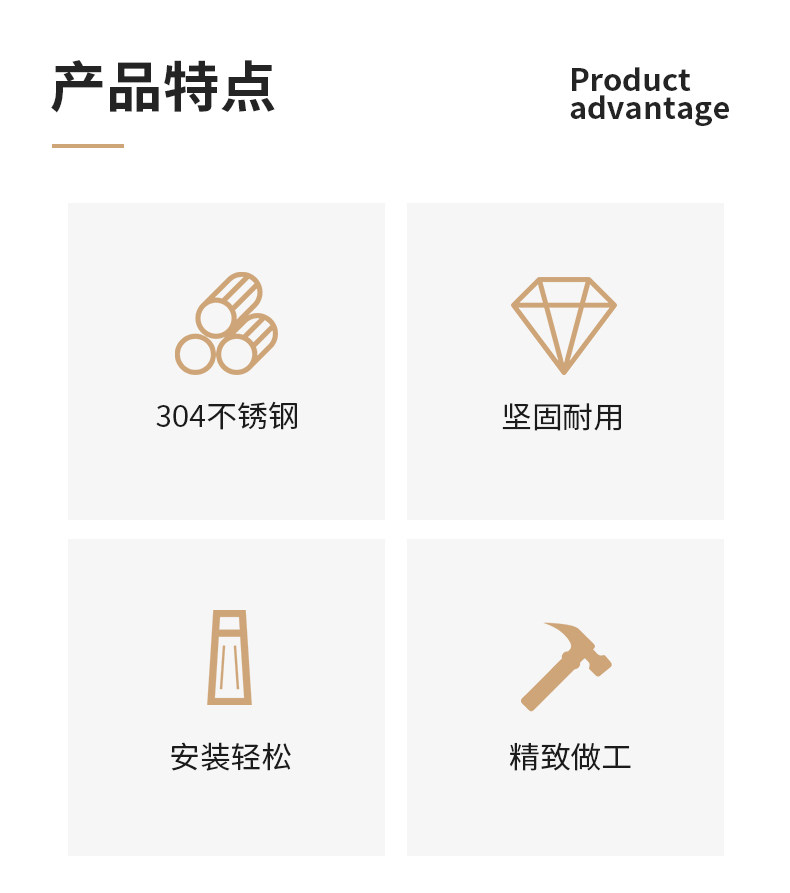 产品特点

Product
advantage

304不锈钢

坚固耐用

安装轻松

精致做工