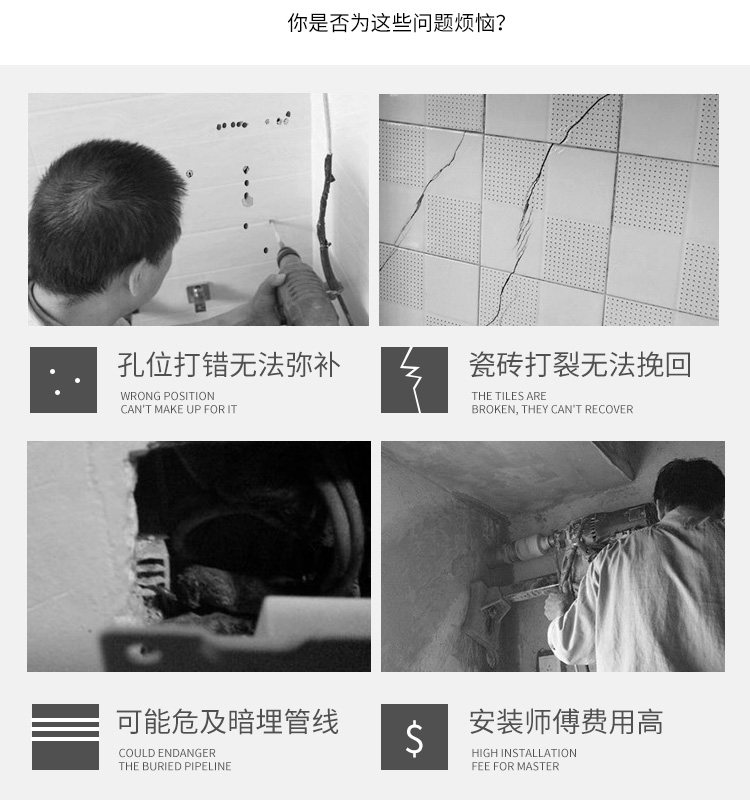 你是否为这些问题烦恼?

孔位打错无法弥补
WRONG POSITION
CAN'T MAKE UP FOR IT

瓷砖打裂无法挽回
THE TILES ARE
BROKEN, THEY CAN'T RECOVER

可能危及暗埋管线
COULD ENDANGER
THE BURIED PIPELINE

$
安装师傅费用高
HIGH INSTALLATION
FEE FOR MASTER