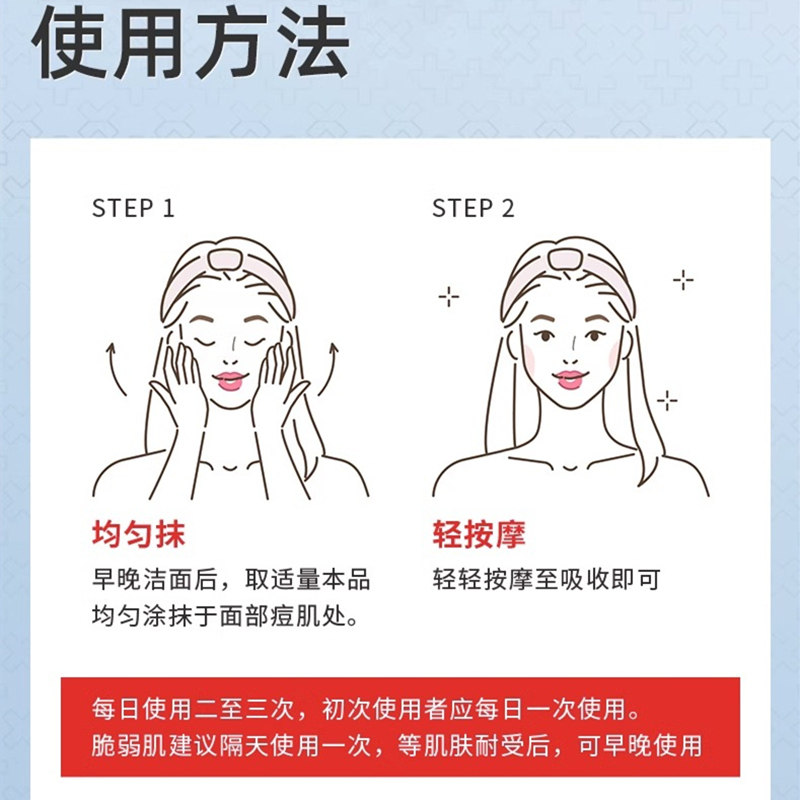 使用方法

STEP 1

均匀抹

早晚洁面后，取适量本品均匀涂抹于面部痘肌处。

STEP 2

轻按摩

轻轻按摩至吸收即可

每日使用二至三次，初次使用者应每日一次使用。
脆弱肌建议隔天使用一次，等肌肤耐受后，可早晚使用