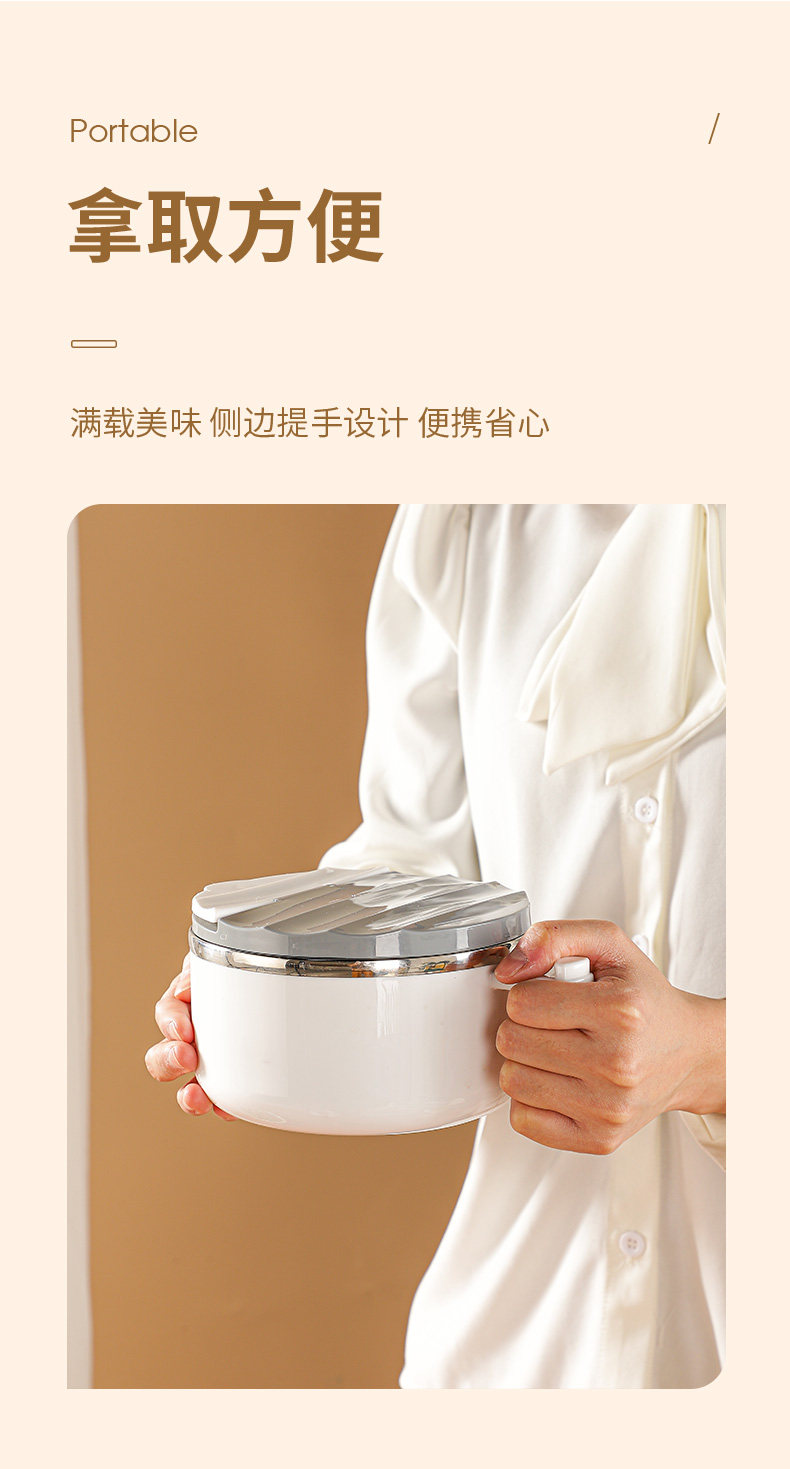 Portable

/

拿取方便

满载美味 侧边提手设计 便携省心