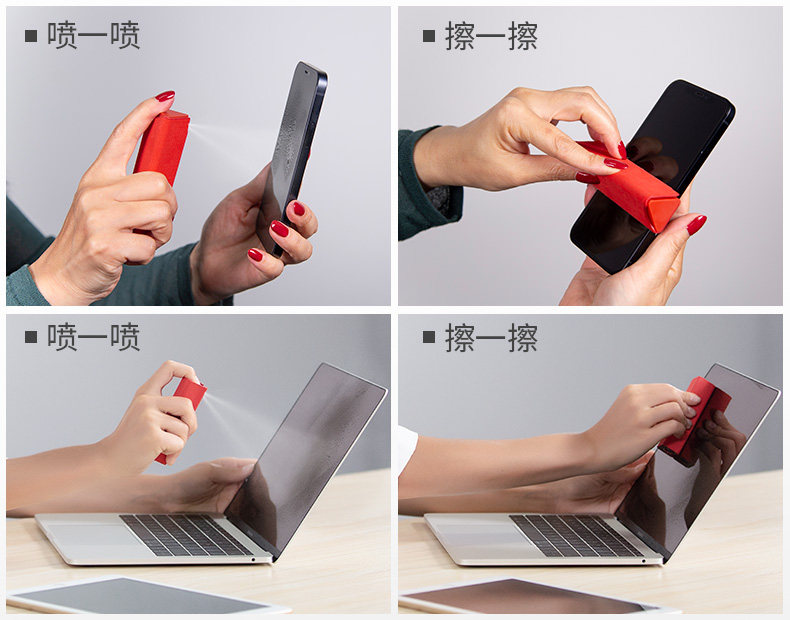 ■ 喷一喷

■ 擦一擦

■ 喷一喷

■ 擦一擦