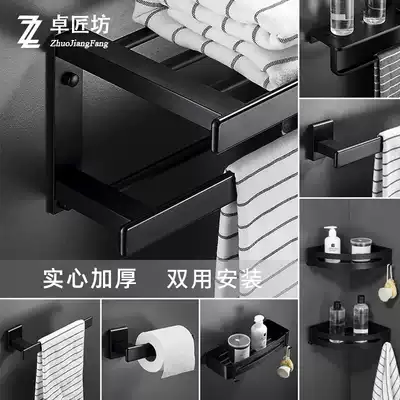 卓匠坊
ZhuoJiangFang

实心加厚　双用安装