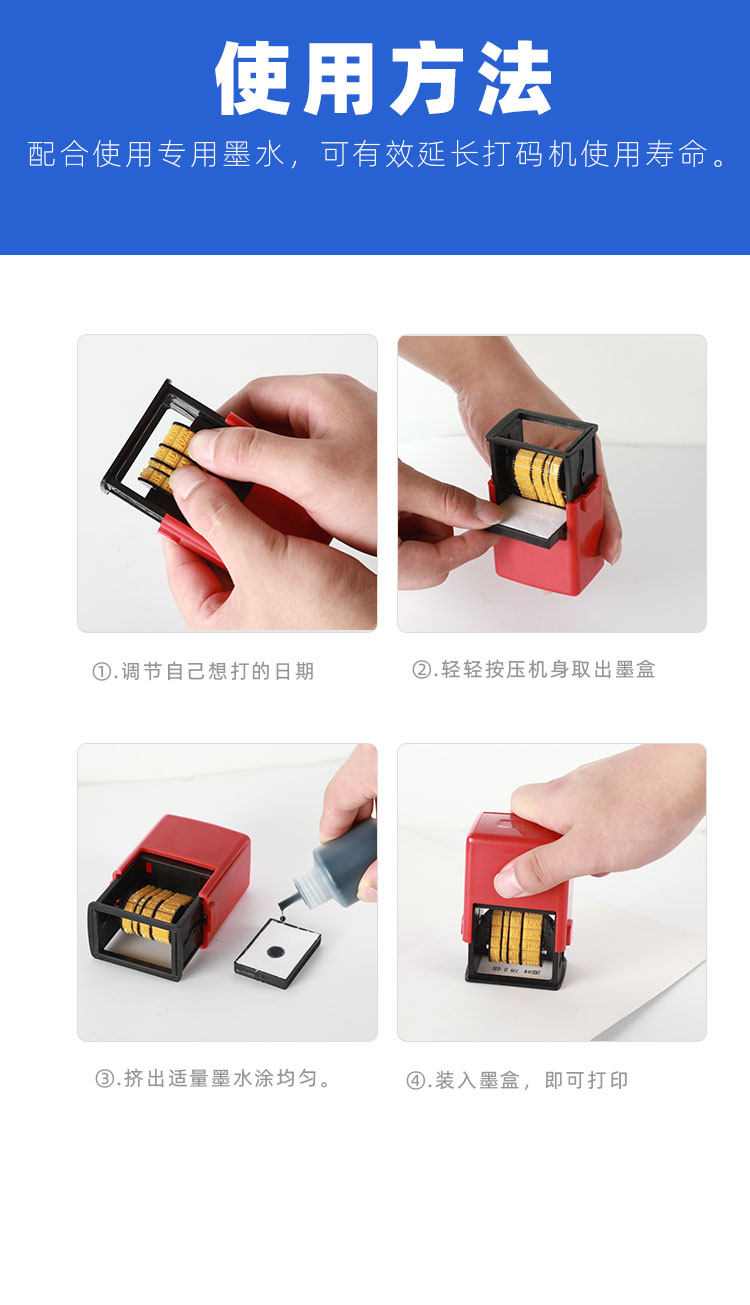 使用方法

配合使用专用墨水，可有效延长打码机使用寿命。

①.调节自己想打的日期

②.轻轻按压机身取出墨盒

③.挤出适量墨水涂均匀。

④.装入墨盒，即可打印