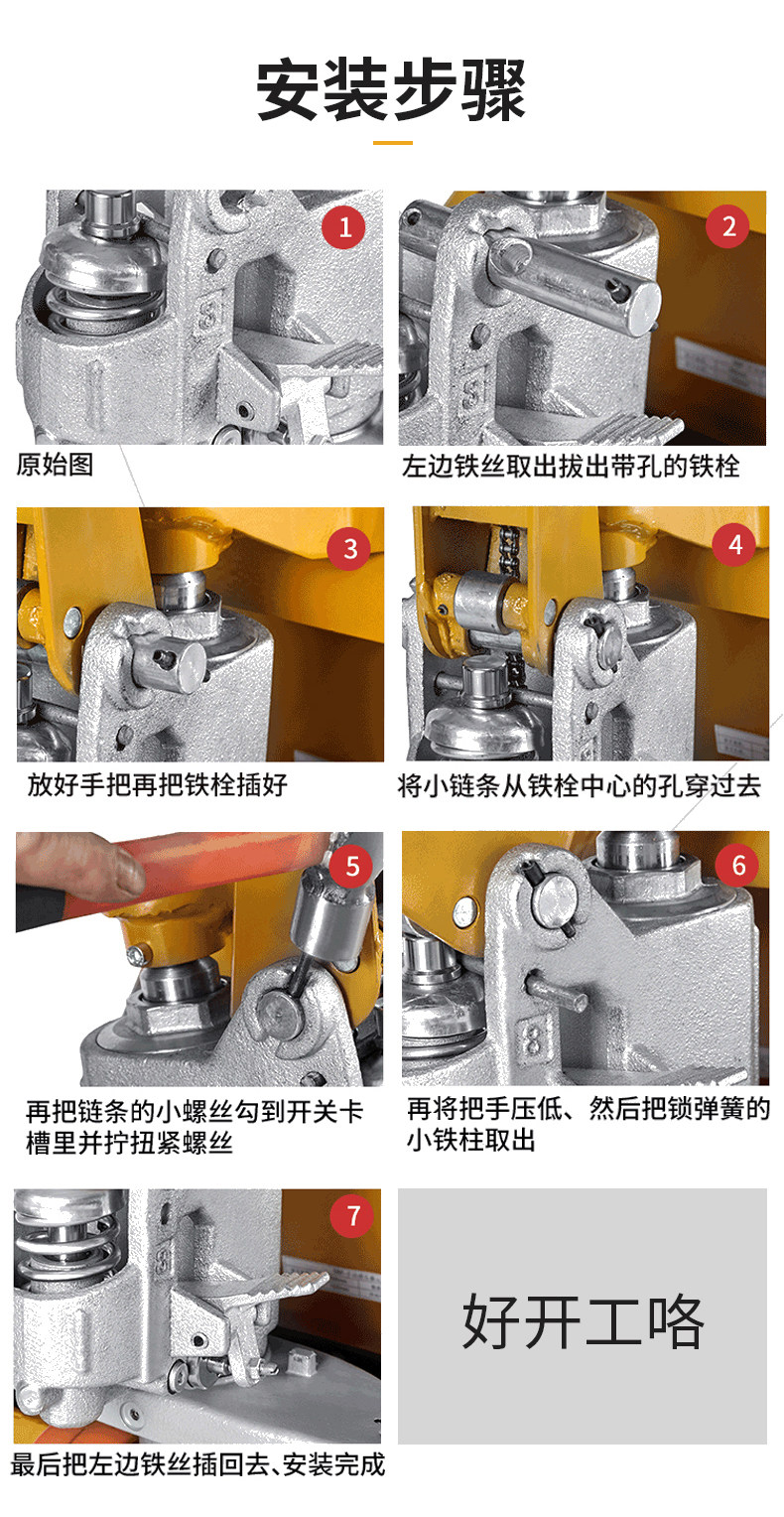 安装步骤

1

原始图

2

左边铁丝取出拔出带孔的铁栓

3

放好手把再把铁栓插好

4

将小链条从铁栓中心的孔穿过去

5

再把链条的小螺丝勾到开关卡槽里并拧扭紧螺丝

6

再将把手压低、然后把锁弹簧的小铁柱取出

7

最后把左边铁丝插回去、安装完成

好开工咯