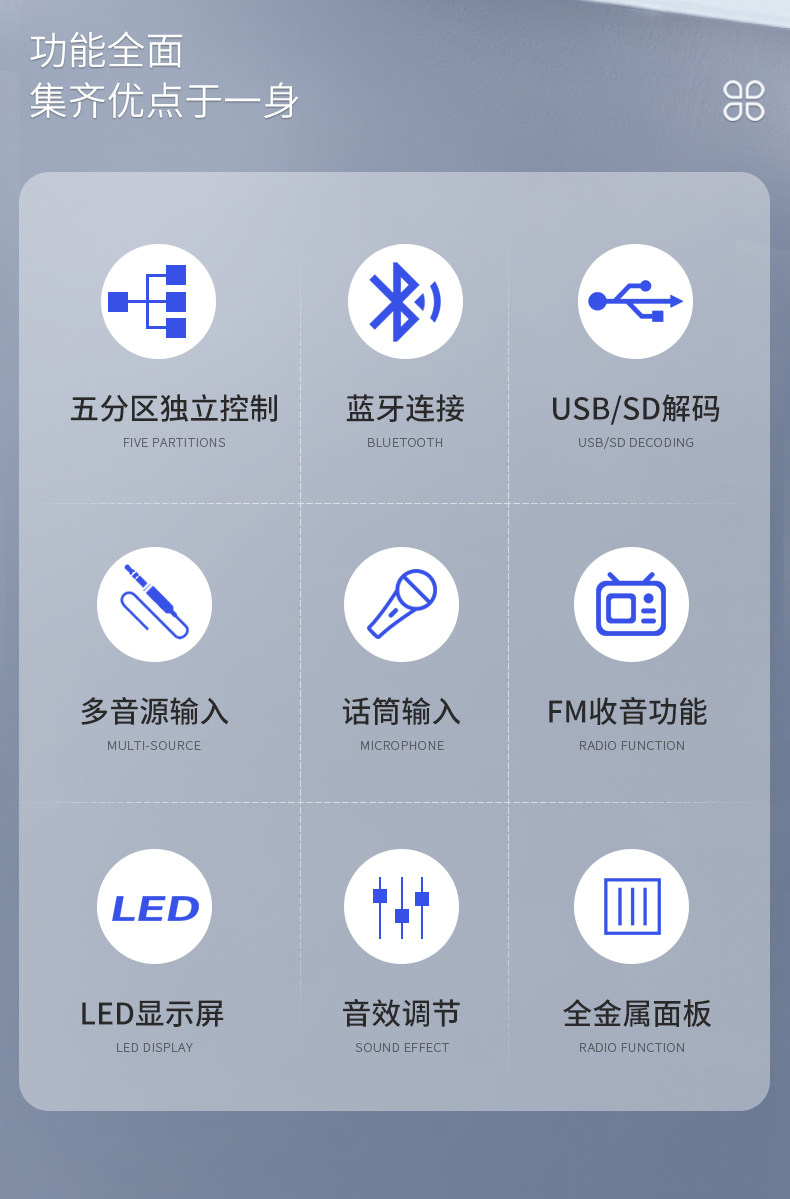 功能全面
集齐优点于一身

五分区独立控制
FIVE PARTITIONS

蓝牙连接
BLUETOOTH

USB/SD解码
USB/SD DECODING

多音源输入
MULTI-SOURCE

话筒输入
MICROPHONE

FM收音功能
RADIO FUNCTION

LED

LED显示屏
LED DISPLAY

音效调节
SOUND EFFECT

全金属面板
RADIO FUNCTION