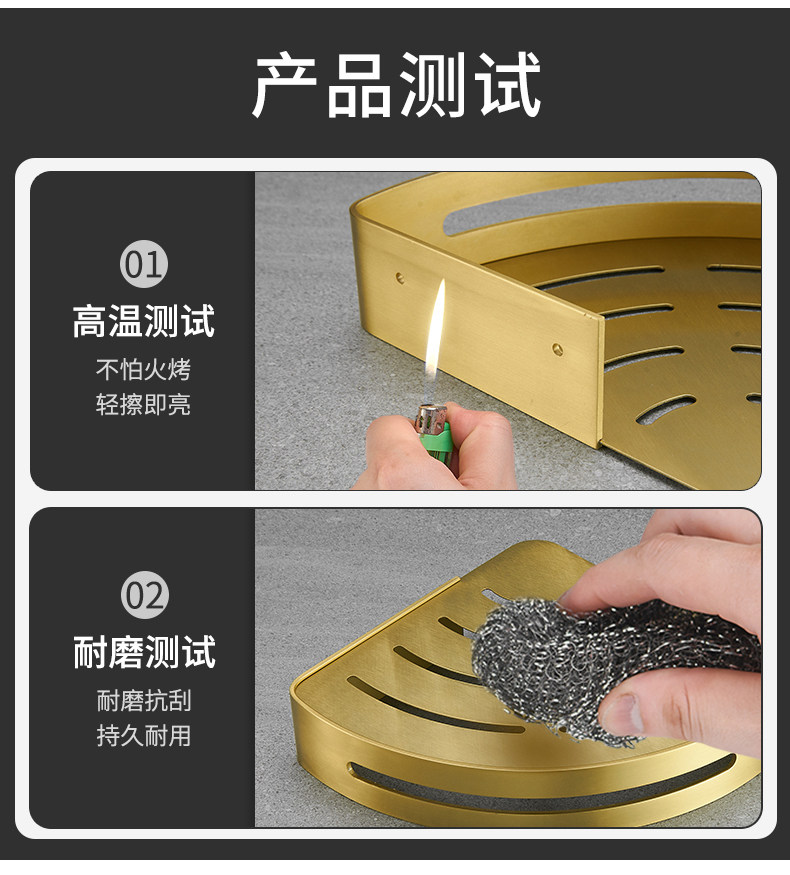 产品测试

01
高温测试
不怕火烤
轻擦即亮

02
耐磨测试
耐磨抗刮
持久耐用