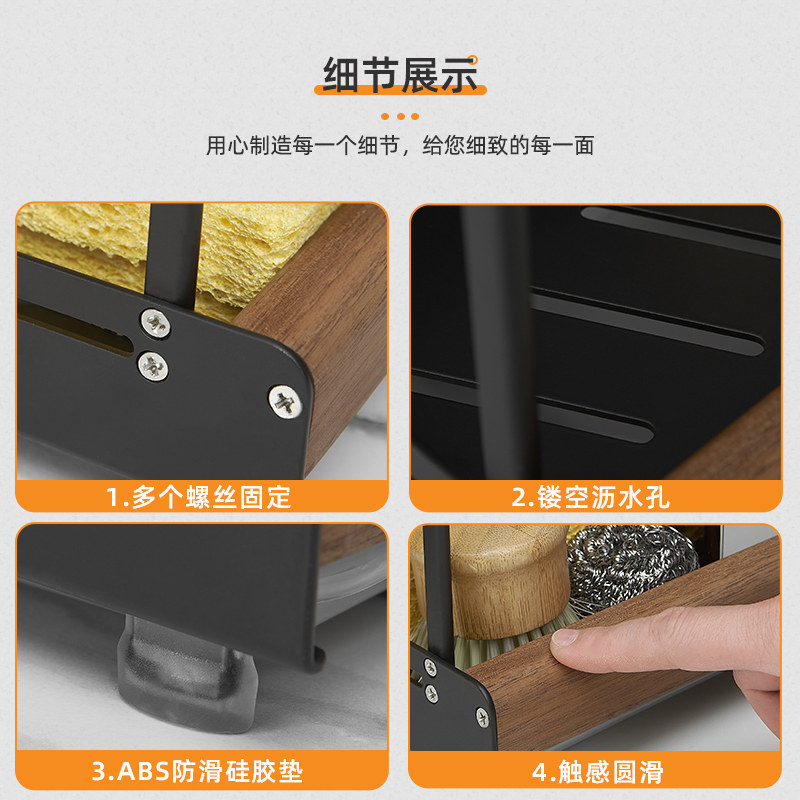 细节展示

用心制造每一个细节，给您细致的每一面

1.多个螺丝固定

2.镂空沥水孔

3.ABS防滑硅胶垫

4.触感圆滑