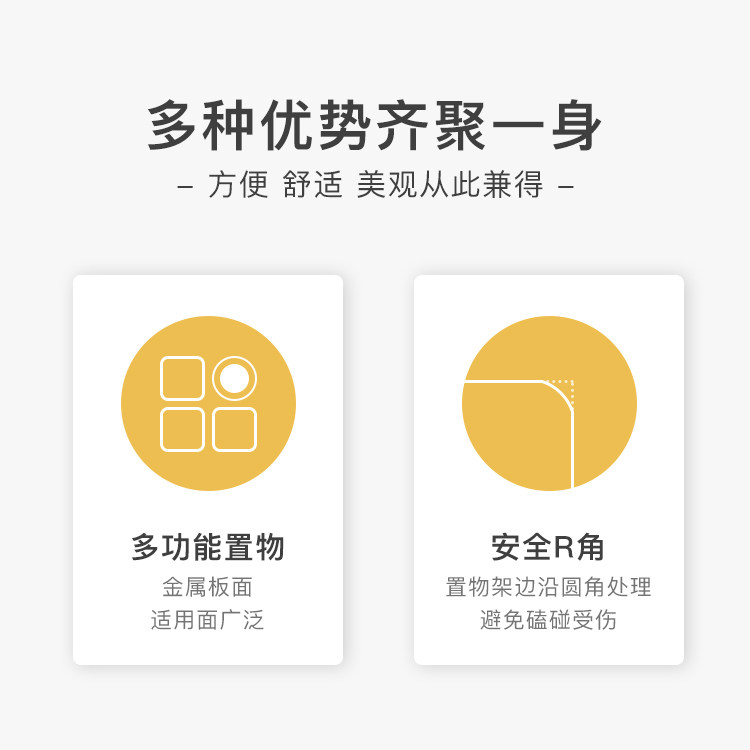 多种优势齐聚一身

- 方便 舒适 美观从此兼得 -

多功能置物
金属板面
适用面广泛

安全R角
置物架边沿圆角处理
避免磕碰受伤