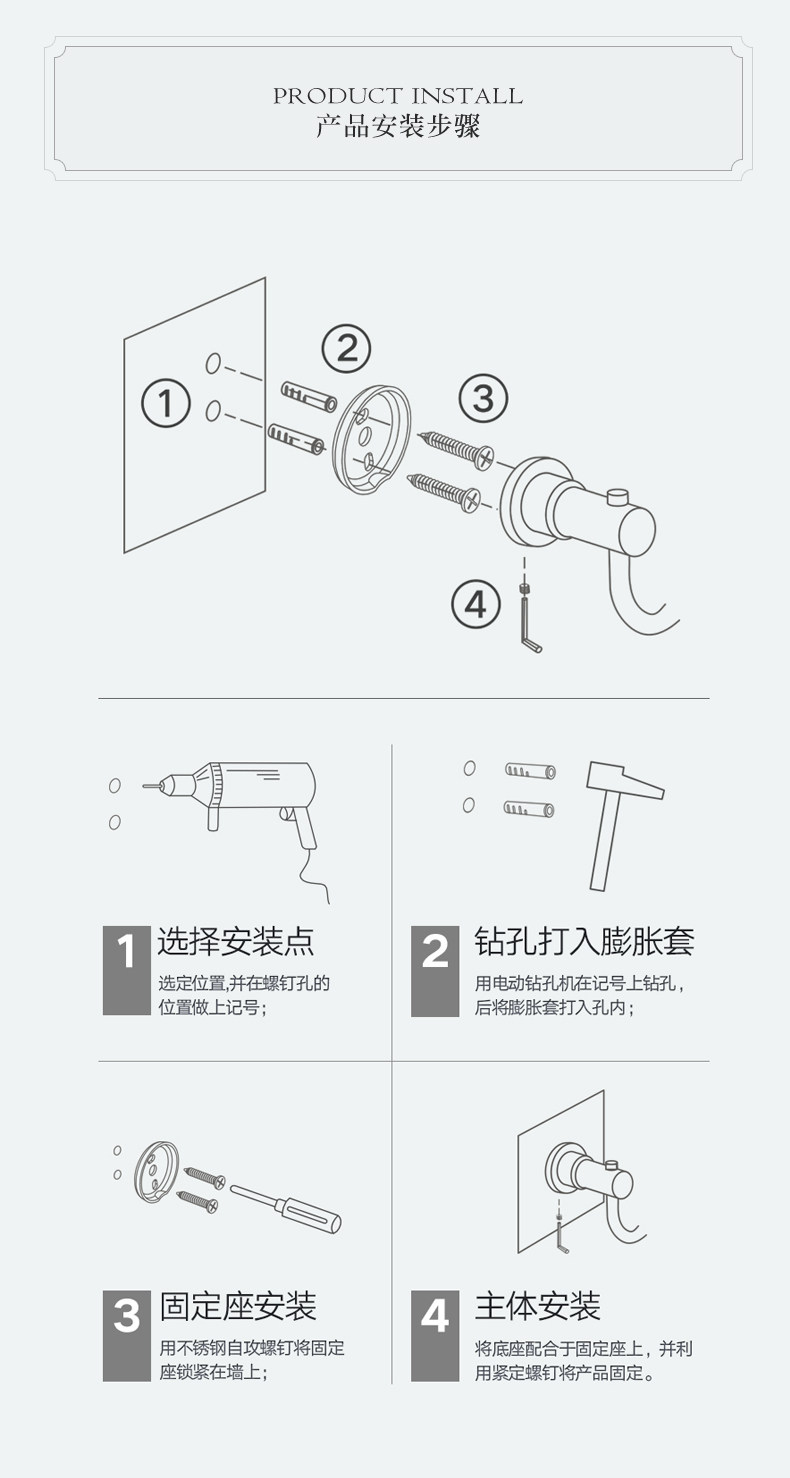 PRODUCT INSTALL
产品安装步骤

①
②
③
④

1 选择安装点
选定位置,并在螺钉孔的位置做上记号;

2 钻孔打入膨胀套
用电动钻孔机在记号上钻孔，后将膨胀套打入孔内;

3 固定座安装
用不锈钢自攻螺钉将固定座锁紧在墙上;

4 主体安装
将底座配合于固定座上，并利用紧定螺钉将产品固定。