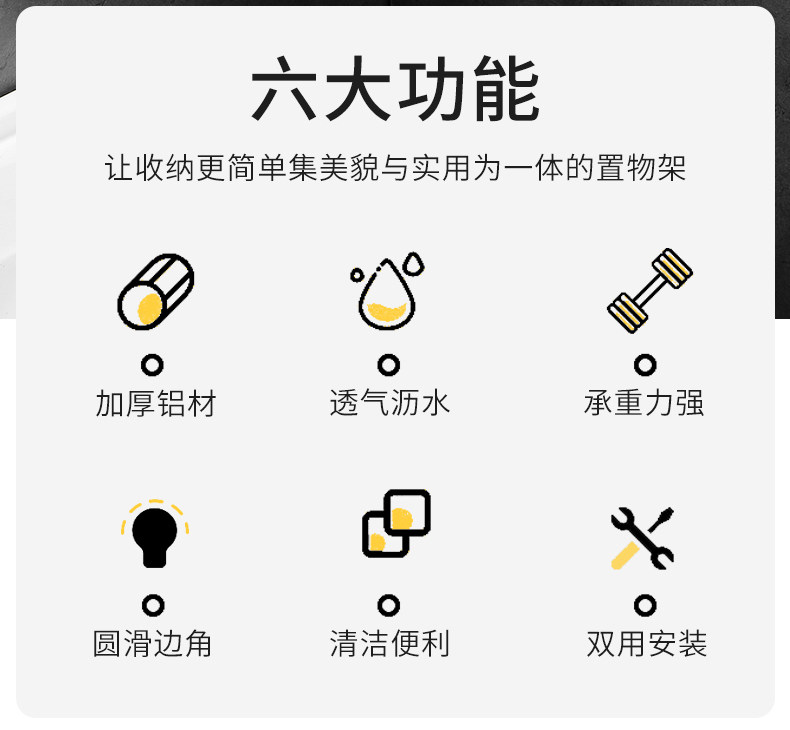 六大功能

让收纳更简单集美貌与实用为一体的置物架

加厚铝材

透气沥水

承重力强

圆滑边角

清洁便利

双用安装