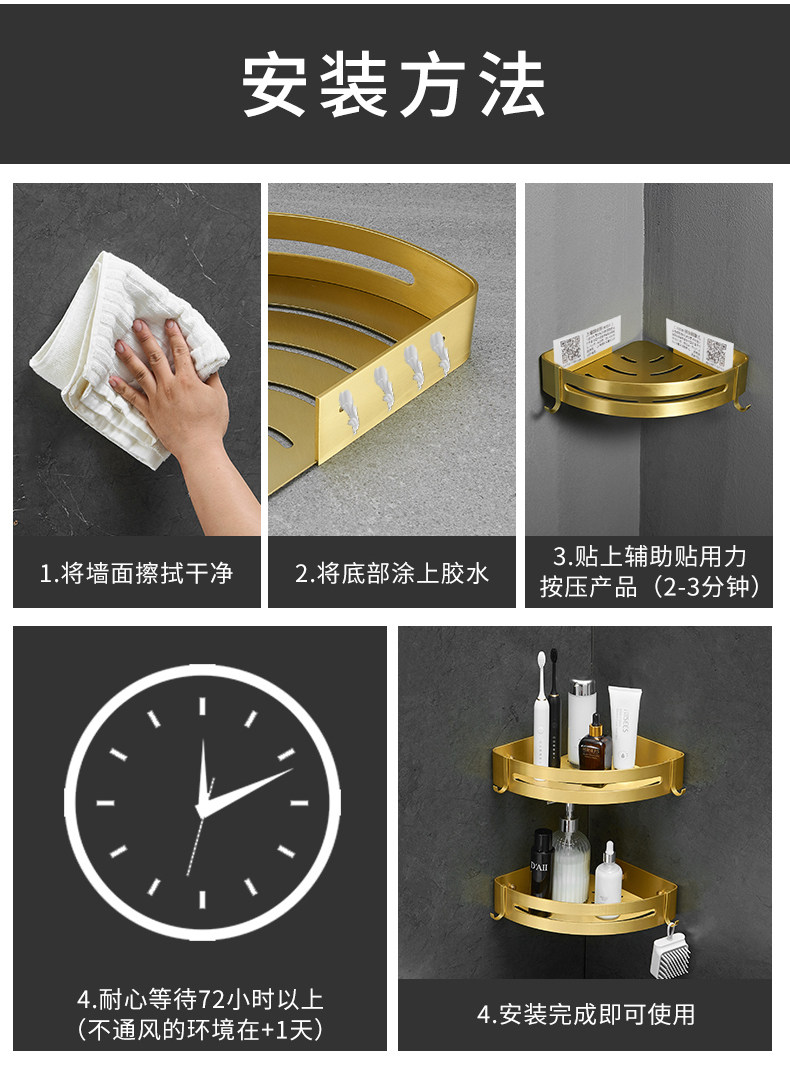 安装方法

1.将墙面擦拭干净

2.将底部涂上胶水

3.贴上辅助贴用力按压产品（2-3分钟）

4.耐心等待72小时以上（不通风的环境在+1天）

4.安装完成即可使用