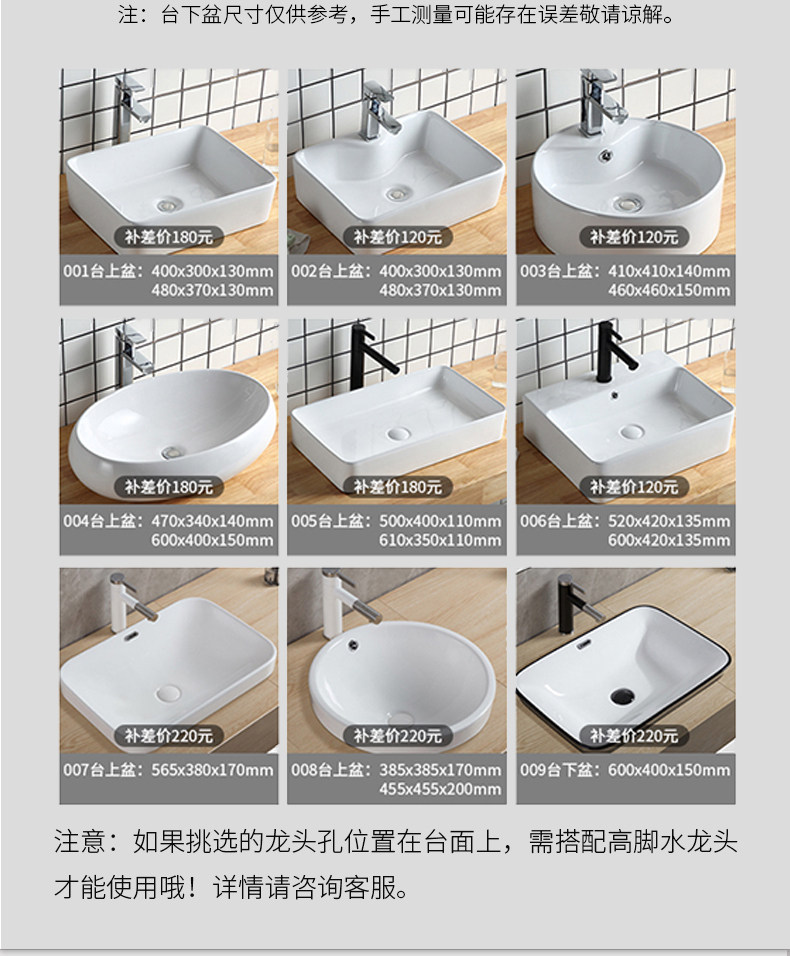 注：台下盆尺寸仅供参考，手工测量可能存在误差敬请谅解。

补差价180元
001台上盆：400x300x130mm 480x370x130mm

补差价120元
002台上盆：400x300x130mm 480x370x130mm

补差价120元
003台上盆：410x410x140mm 460x460x150mm

补差价180元
004台上盆：470x340x140mm 600x400x150mm

补差价180元
005台上盆：500x400x110mm 610x350x110mm

补差价120元
006台上盆：520x420x135mm 600x420x135mm

补差价220元
007台上盆：565x380x170mm

补差价220元
008台上盆：385x385x170mm 455x455x200mm

补差价220元
009台下盆：600x400x150mm

注意：如果挑选的龙头孔位置在台面上，需搭配高脚水龙头才能使用哦！详情请咨询客服。