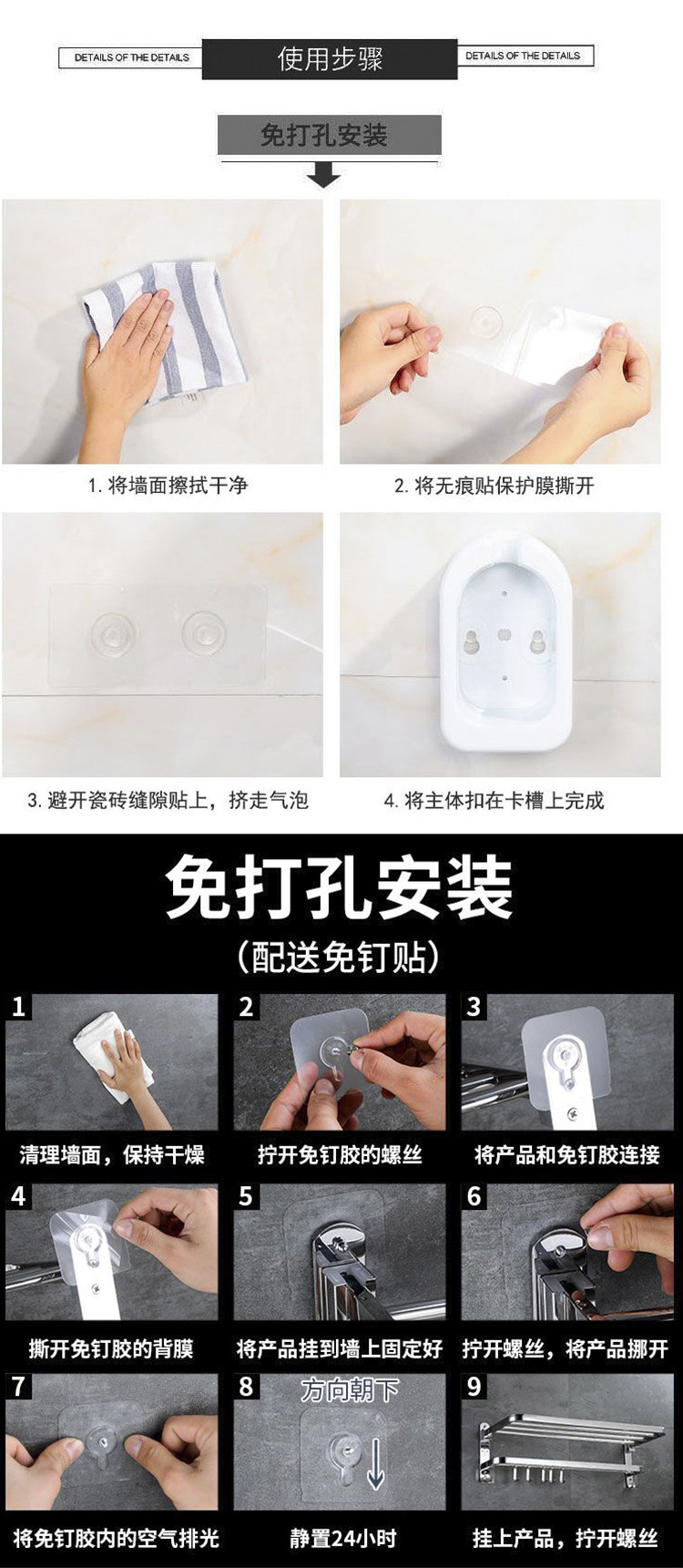 DETAILS OF THE DETAILS 使用步骤 DETAILS OF THE DETAILS

免打孔安装

1. 将墙面擦拭干净

2. 将无痕贴保护膜撕开

3. 避开瓷砖缝隙贴上，挤走气泡

4. 将主体扣在卡槽上完成

免打孔安装

（配送免钉贴）

1

清理墙面，保持干燥

2

拧开免钉胶的螺丝

3

将产品和免钉胶连接

4

撕开免钉胶的背膜

5

将产品挂到墙上固定好

6

拧开螺丝，将产品挪开

7

将免钉胶内的空气排光

8 方向朝下

静置24小时

9

挂上产品，拧开螺丝